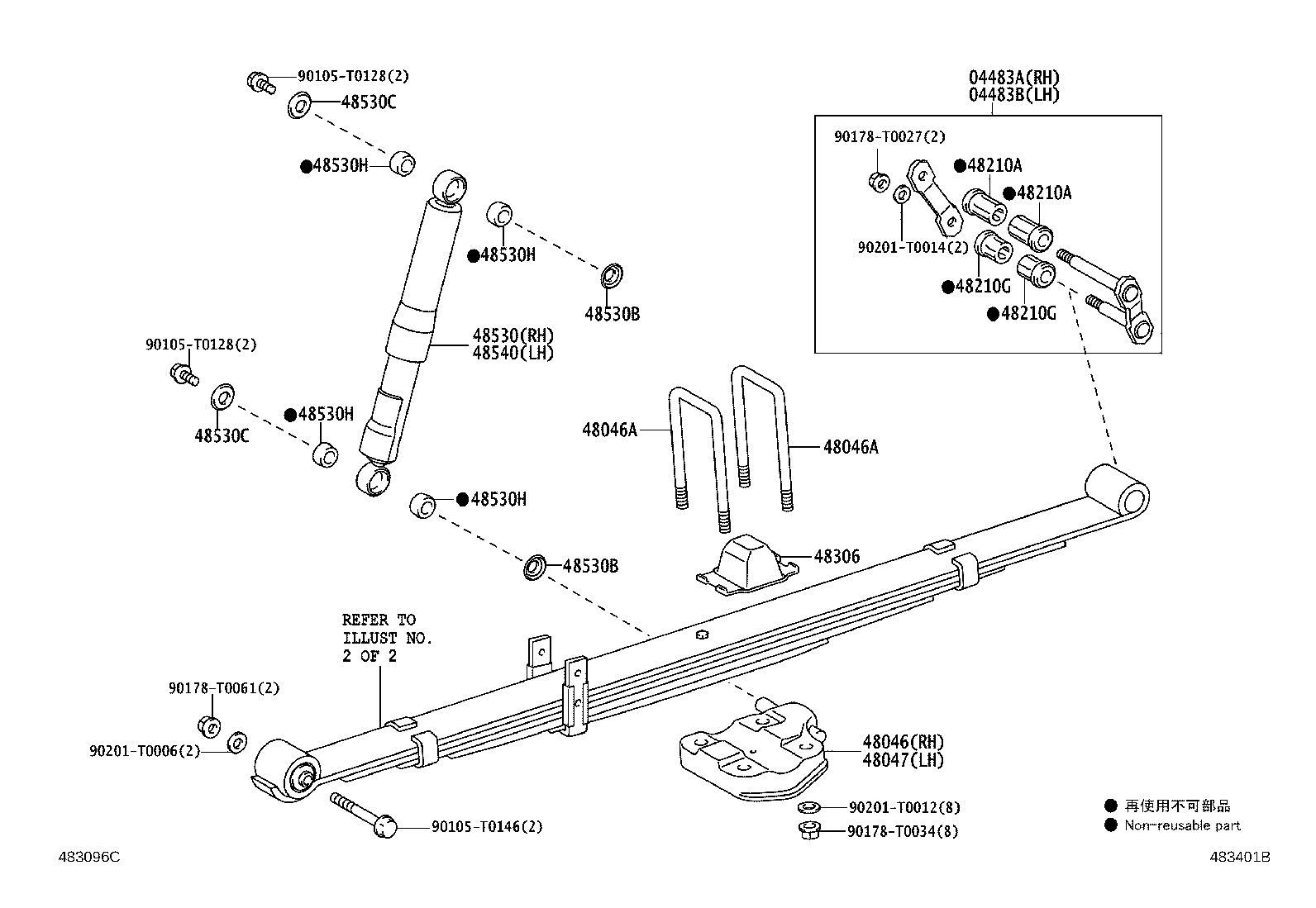 90105-T0128(2)
48530C
●48530H
●48530H
48530B
48530(RH)
48540(LH)
90105-T0128(2)
48530C
●48530H
●48530H
48530B
04483A(RH)
04483B(LH)
90178-T0027(2)
●48210A
●48210A
90201-T0014(2)
●48210G
●48210G
48046A
48046A
48306
REFER TO
ILLUST NO.
2 OF 2
90178-T0061(2)
90201-T0006(2)
90105-T0146(2)
48046(RH)
48047(LH)
90201-T0012(8)
90178-T0034(8)
● 再使用不可部品
● Non-reusable part
483096C
483401B