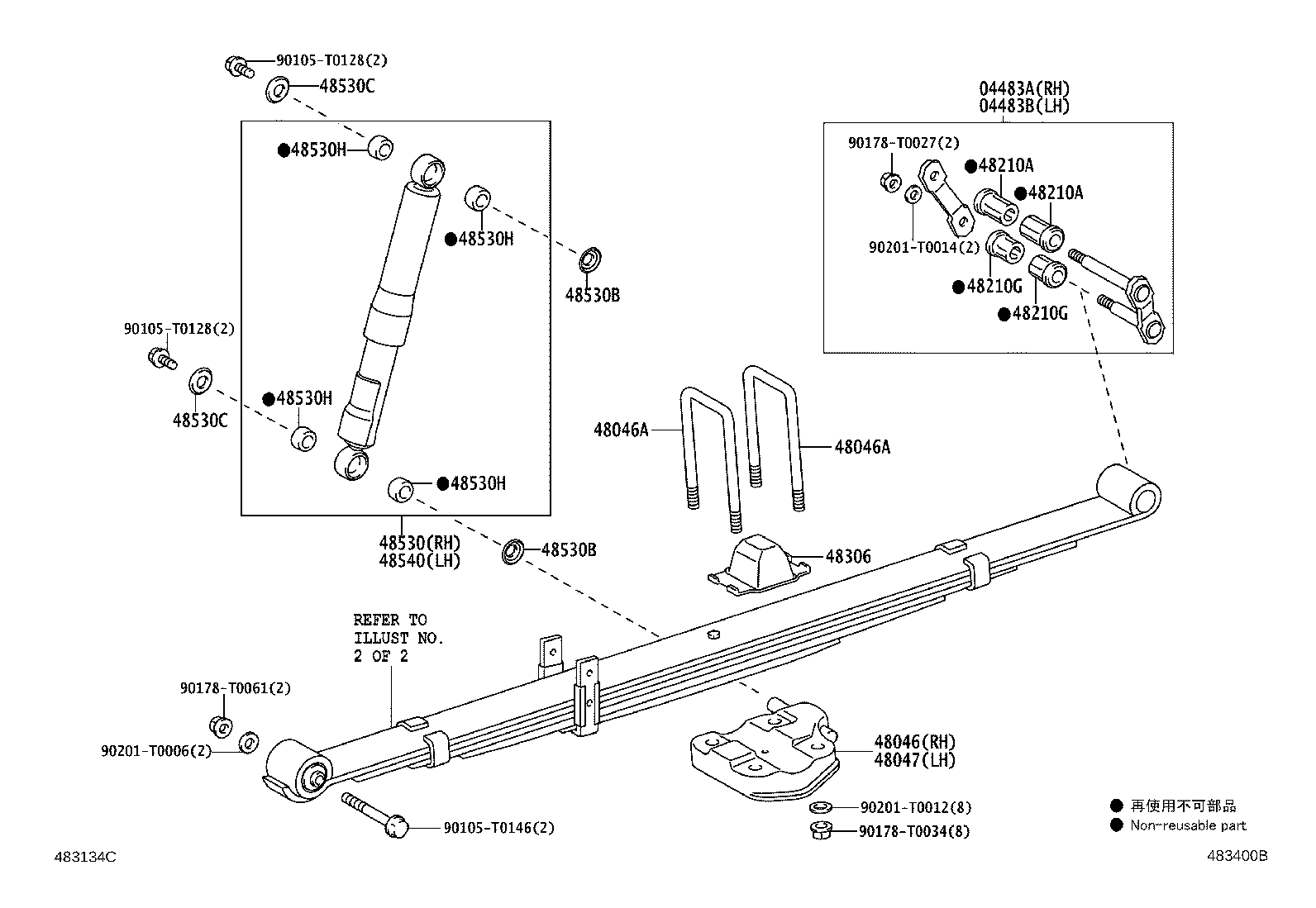 90105-T0128(2)
48530C
●48530H
●48530H
48530B
90105-T0128(2)
48530C
●48530H
●48530H
48530(RH)
48540(LH)
48530B

04483A(RH)
04483B(LH)
90178-T0027(2)
●48210A
●48210A
90201-T0014(2)
●48210G
●48210G

48046A
48046A
48306

REFER TO
ILLUST NO.
2 OF 2

90178-T0061(2)
90201-T0006(2)
90105-T0146(2)

48046(RH)
48047(LH)
90201-T0012(8)
90178-T0034(8)

● 再使用不可部品
● Non-reusable part

483134C
483400B