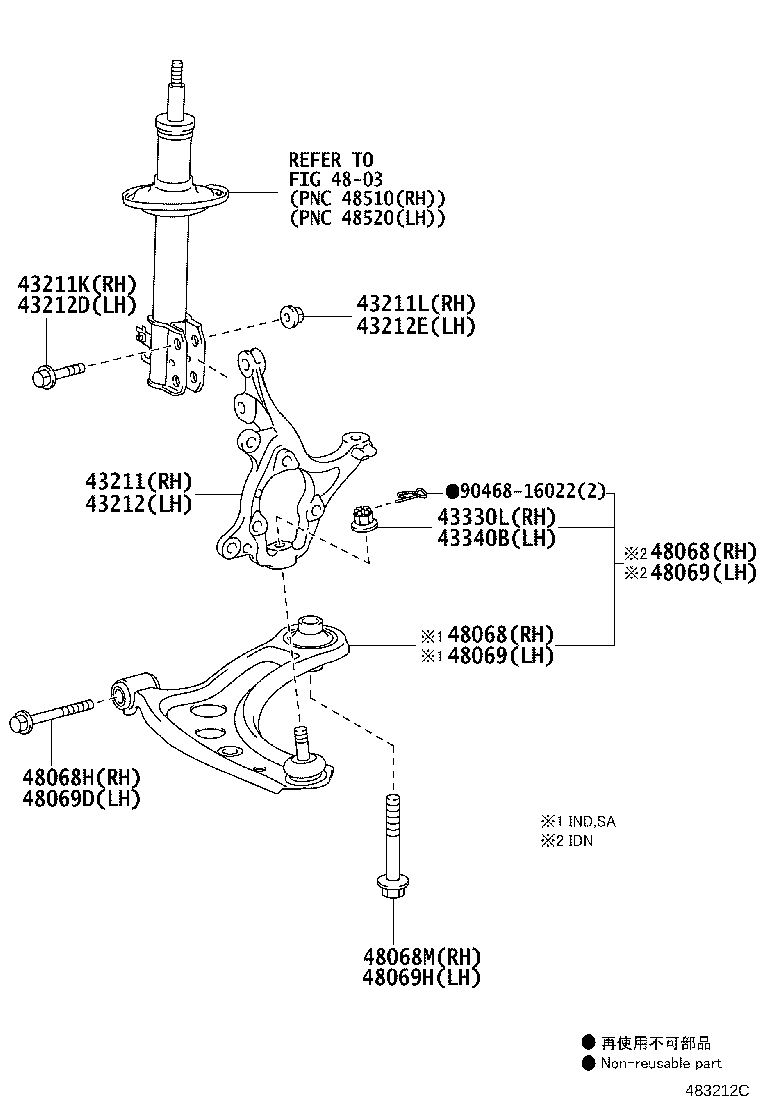 REFER TO
FIG 48-03
(PNC 48510(RH))
(PNC 48520(LH))

43211K(RH)
43212D(LH)

43211L(RH)
43212E(LH)

43211(RH)
43212(LH)

●90468-16022(2)

43330L(RH)
43340B(LH)

※2 48068(RH)
※2 48069(LH)

※1 48068(RH)
※1 48069(LH)

48068H(RH)
48069D(LH)

※1 IND,SA
※2 IDN

48068M(RH)
48069H(LH)

● 再使用不可部品
● Non-reusable part

483212C