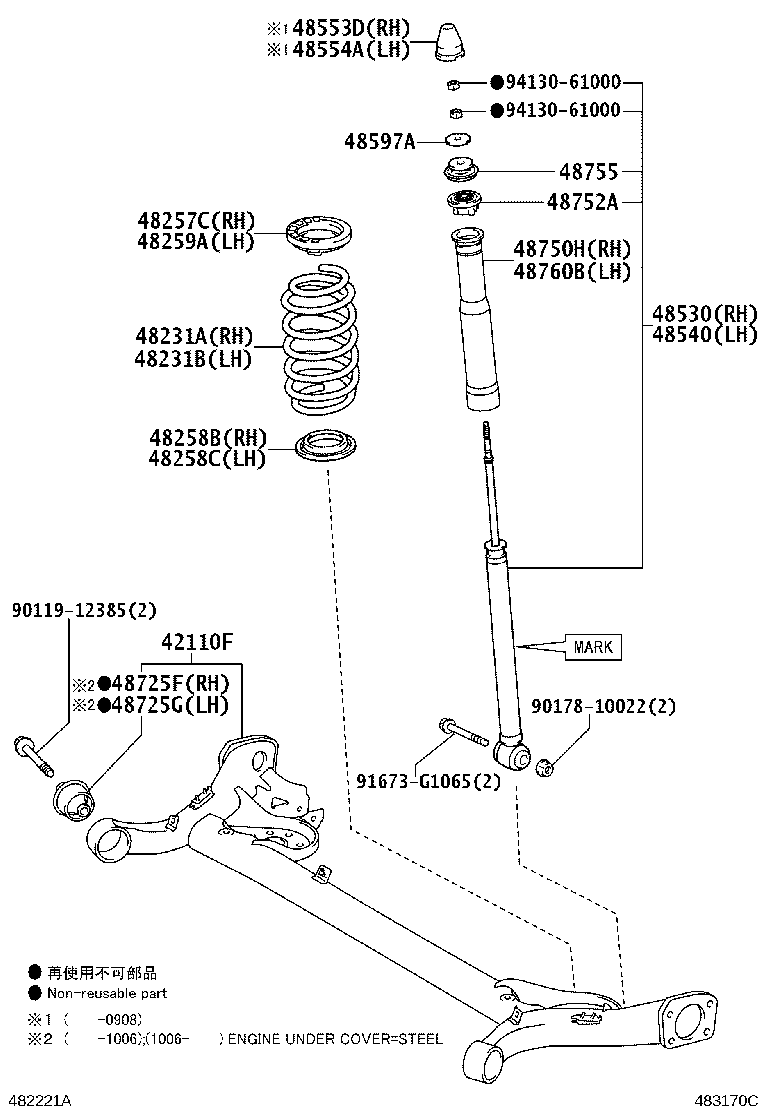 ※1 48553D(RH)
※1 48554A(LH)
●94130-61000
●94130-61000
48597A
48755
48752A
48257C(RH)
48259A(LH)
48750H(RH)
48760B(LH)
48231A(RH)
48231B(LH)
48530(RH)
48540(LH)
48258B(RH)
48258C(LH)
90119-12385(2)
42110F
※2●48725F(RH)
※2●48725G(LH)
MARK
90178-10022(2)
91673-G1065(2)
● 再使用不可部品
● Non-reusable part
※1 (     -0908)
※2 (     -1006);(1006-     ) ENGINE UNDER COVER=STEEL
482221A
483170C