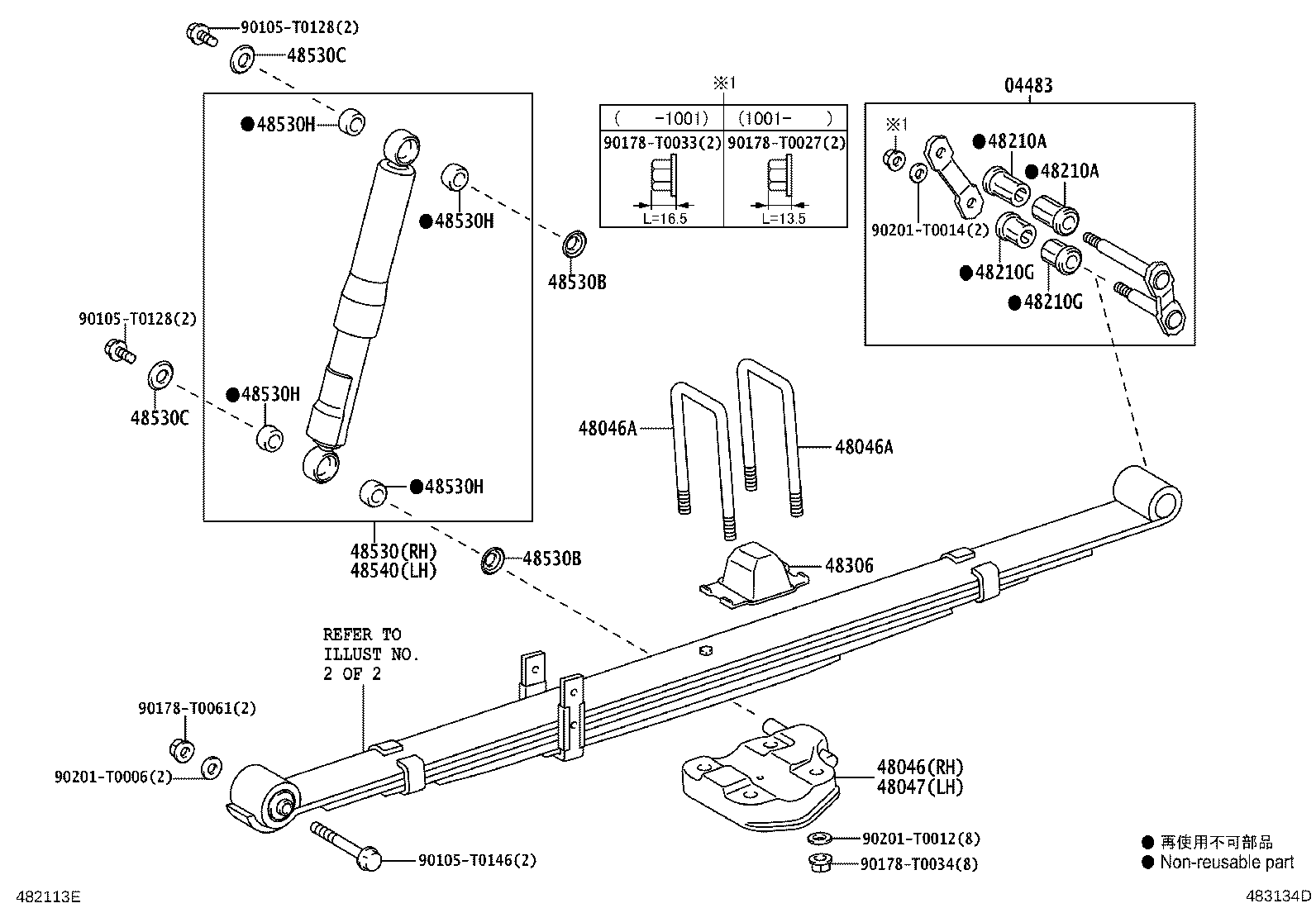 90105-T0128(2)
48530C
●48530H
●48530H
48530B
90105-T0128(2)
48530C
●48530H
●48530H
48530(RH)
48540(LH)
48530B
※1
| ( -1001) | (1001- ) |
|---|---|
| 90178-T0033(2) | 90178-T0027(2) |
| L=16.5 | L=13.5 |

04483
※1
●48210A
●48210A
90201-T0014(2)
●48210G
●48210G
48046A
48046A
48306
REFER TO ILLUST NO. 2 OF 2
90178-T0061(2)
90201-T0006(2)
90105-T0146(2)
48046(RH)
48047(LH)
90201-T0012(8)
90178-T0034(8)
● 再使用不可部品
● Non-reusable part
482113E
483134D