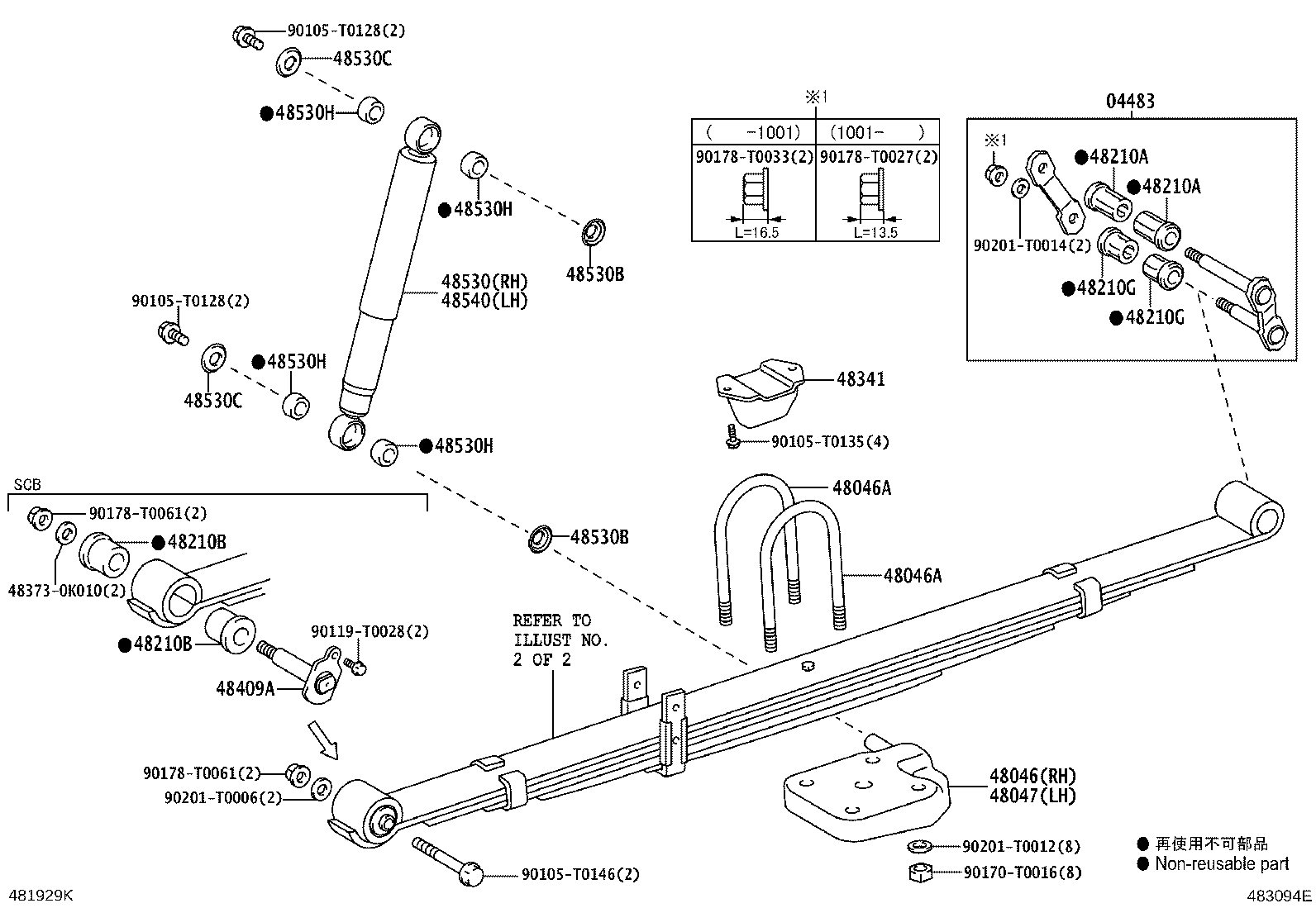 90105-T0128(2)
48530C
●48530H
●48530H
48530B
48530(RH)
48540(LH)
90105-T0128(2)
●48530H
48530C
●48530H
48530B

※1
| ( -1001) | (1001- ) |
|---|---|
| 90178-T0033(2) | 90178-T0027(2) |
| L=16.5 | L=13.5 |

04483
※1
●48210A
●48210A
90201-T0014(2)
●48210G
●48210G

48341
90105-T0135(4)
48046A
48046A

SCB
90178-T0061(2)
●48210B
48373-0K010(2)
●48210B
90119-T0028(2)
48409A

REFER TO ILLUST NO. 2 OF 2

90178-T0061(2)
90201-T0006(2)
90105-T0146(2)
48046(RH)
48047(LH)
90201-T0012(8)
90170-T0016(8)
● 再使用不可部品
● Non-reusable part
481929K
483094E