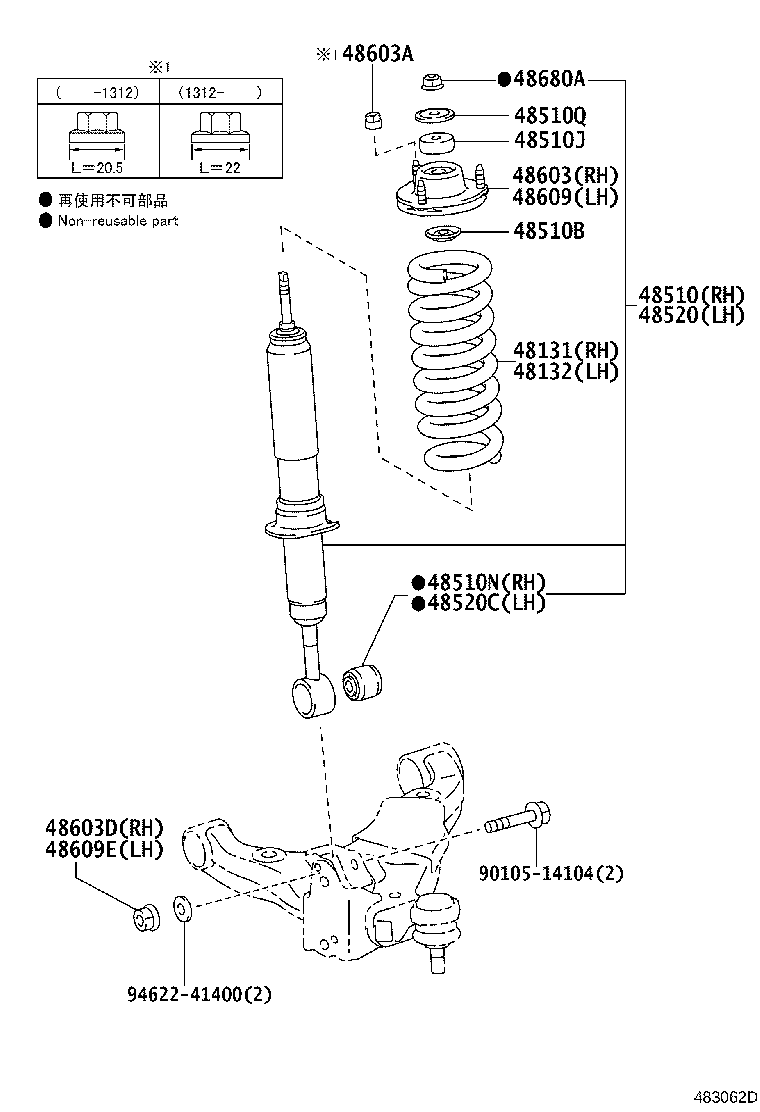 ※1

| ( -1312) | (1312- ) |
|---|---|
| L＝20.5 | L＝22 |

● 再使用不可部品
● Non-reusable part

※1 48603A
●48680A
48510Q
48510J
48603(RH)
48609(LH)
48510B
48510(RH)
48520(LH)
48131(RH)
48132(LH)
●48510N(RH)
●48520C(LH)
48603D(RH)
48609E(LH)
90105-14104(2)
94622-41400(2)

483062D