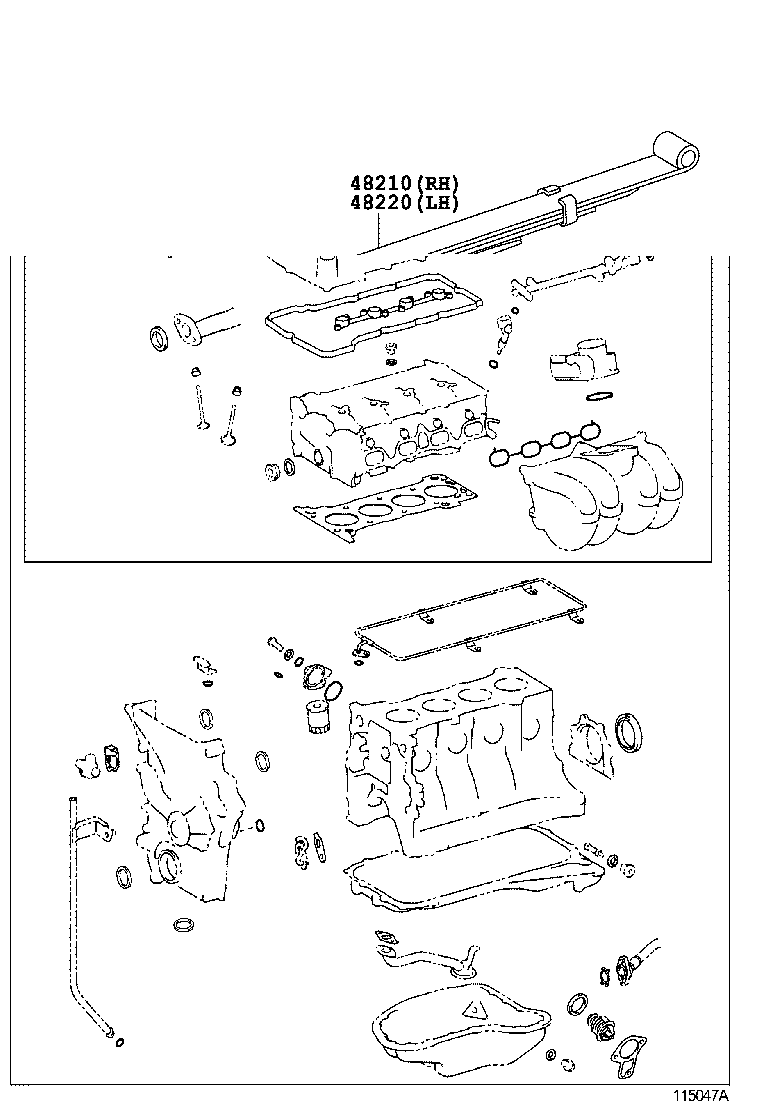 48210(RH)
48220(LH)

115047A