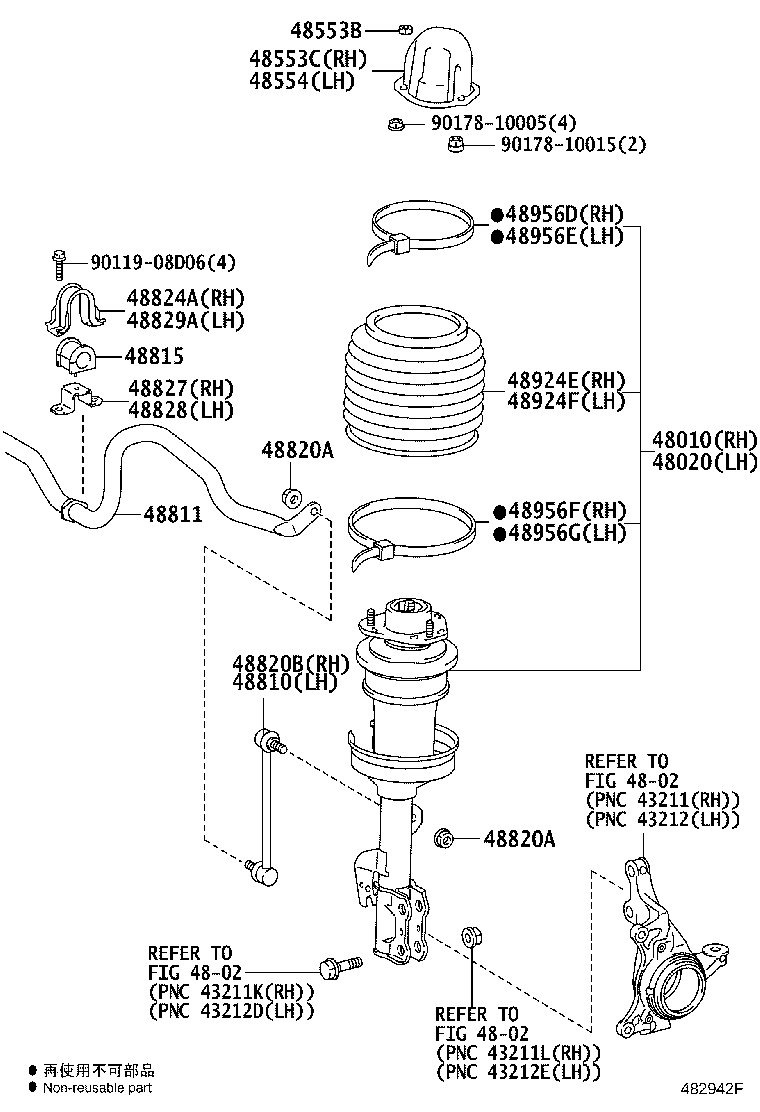 48553B
48553C(RH)
48554(LH)
90178-10005(4)
90178-10015(2)
●48956D(RH)
●48956E(LH)
90119-08D06(4)
48824A(RH)
48829A(LH)
48815
48827(RH)
48828(LH)
48924E(RH)
48924F(LH)
48010(RH)
48020(LH)
48820A
48811
●48956F(RH)
●48956G(LH)
48820B(RH)
48810(LH)
REFER TO
FIG 48-02
(PNC 43211(RH))
(PNC 43212(LH))
48820A
REFER TO
FIG 48-02
(PNC 43211K(RH))
(PNC 43212D(LH))
REFER TO
FIG 48-02
(PNC 43211L(RH))
(PNC 43212E(LH))
● 再使用不可部品
● Non-reusable part
482942F