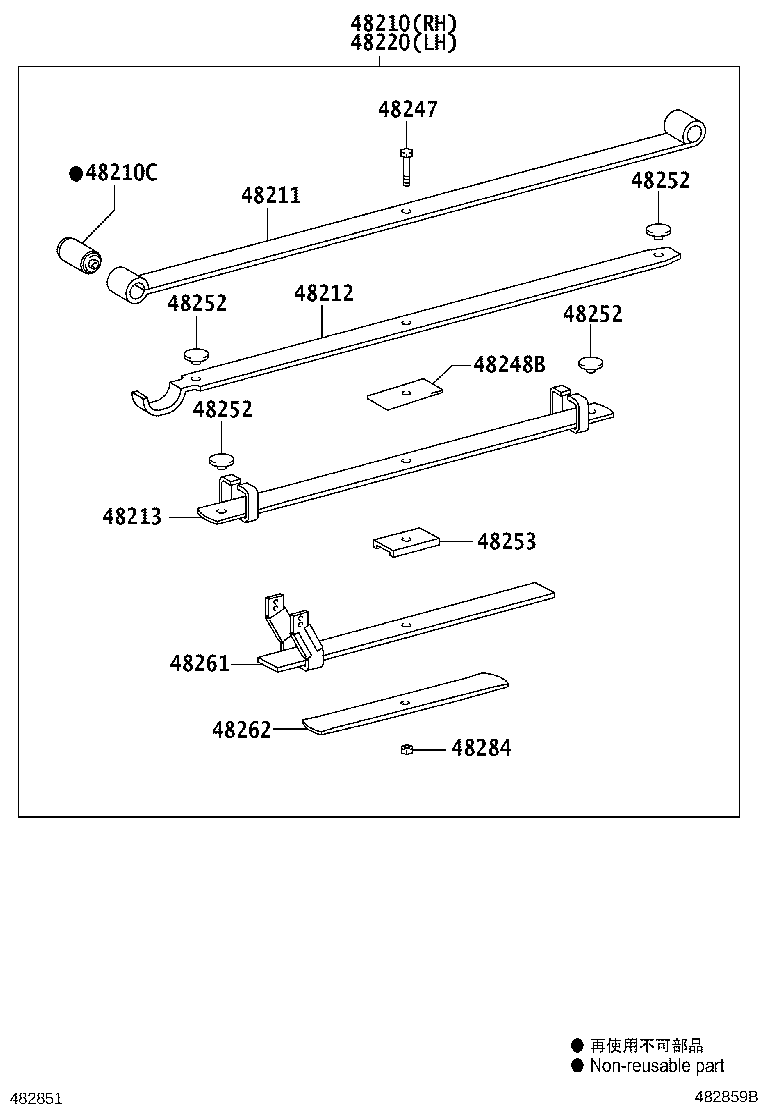 48210(RH)
48220(LH)

48247

●48210C

48211

48252

48252

48212

48252

48248B

48252

48213

48253

48261

48262

48284

● 再使用不可部品
● Non-reusable part

482851

482859B