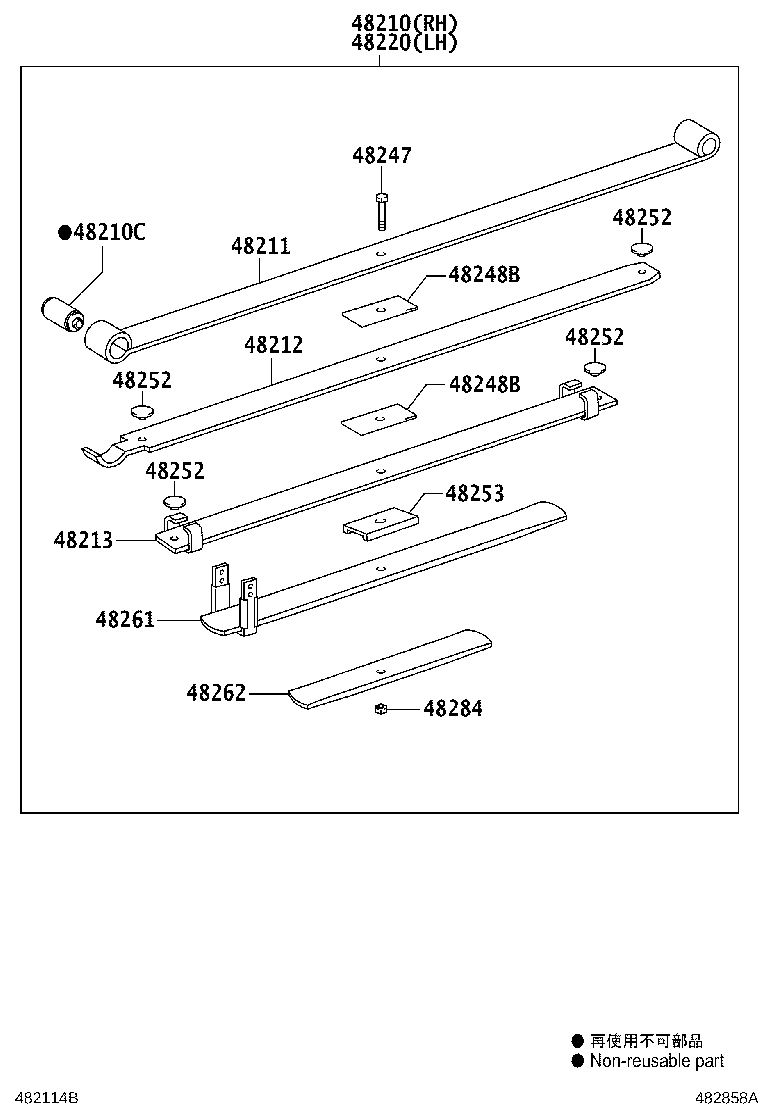 48210(RH)
48220(LH)

48247

●48210C

48211

48252

48248B

48212

48252

48252

48248B

48252

48253

48213

48261

48262

48284

● 再使用不可部品
● Non-reusable part

482114B

482858A