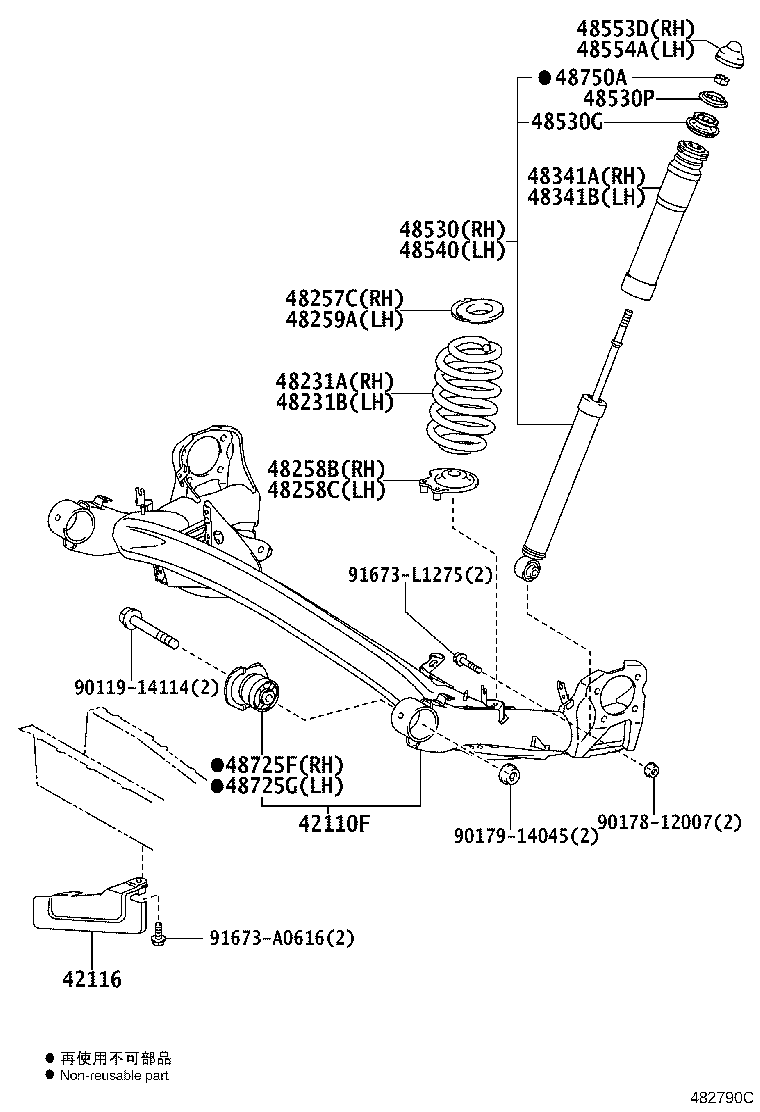 48553D(RH)
48554A(LH)
● 48750A
48530P
48530G
48341A(RH)
48341B(LH)
48530(RH)
48540(LH)
48257C(RH)
48259A(LH)
48231A(RH)
48231B(LH)
48258B(RH)
48258C(LH)
91673-L1275(2)
90119-14114(2)
●48725F(RH)
●48725G(LH)
42110F
90179-14045(2)
90178-12007(2)
91673-A0616(2)
42116
● 再使用不可部品
● Non-reusable part
482790C