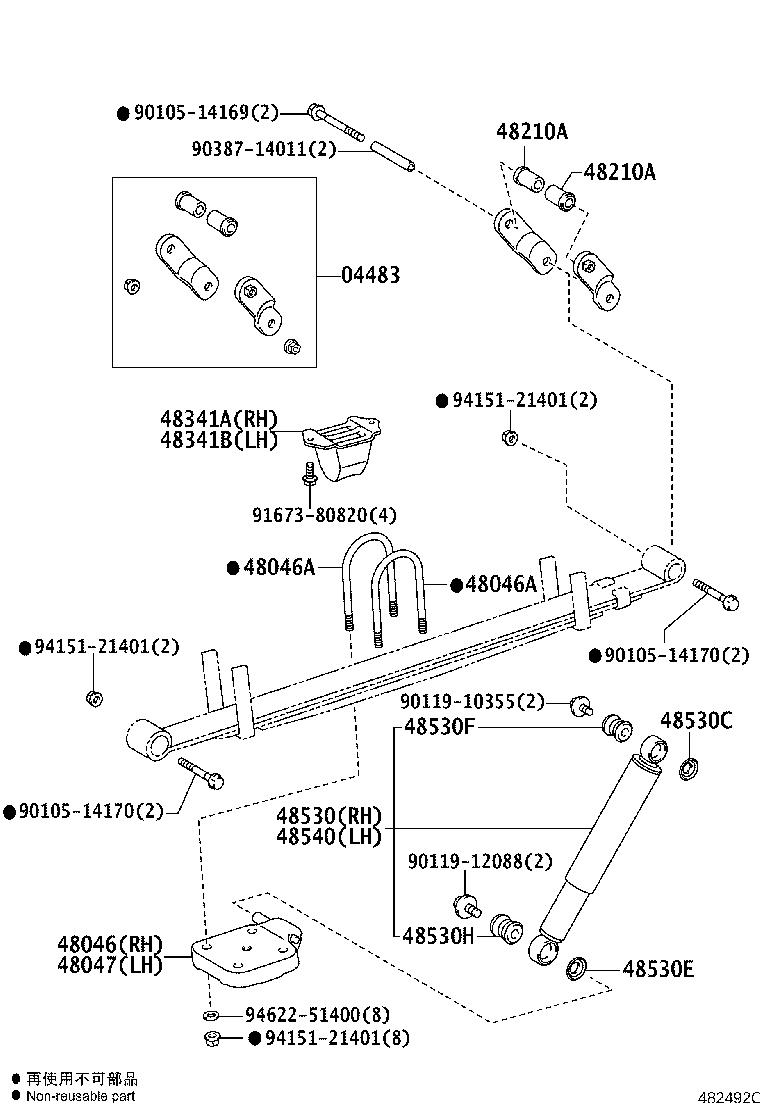 ● 90105-14169(2)
90387-14011(2)
48210A
48210A
04483
● 94151-21401(2)
48341A(RH)
48341B(LH)
91673-80820(4)
● 48046A
● 48046A
● 94151-21401(2)
● 90105-14170(2)
90119-10355(2)
48530F
48530C
● 90105-14170(2)
48530(RH)
48540(LH)
90119-12088(2)
48530H
48530E
48046(RH)
48047(LH)
94622-51400(8)
● 94151-21401(8)
● 再使用不可部品
● Non-reusable part
482492C