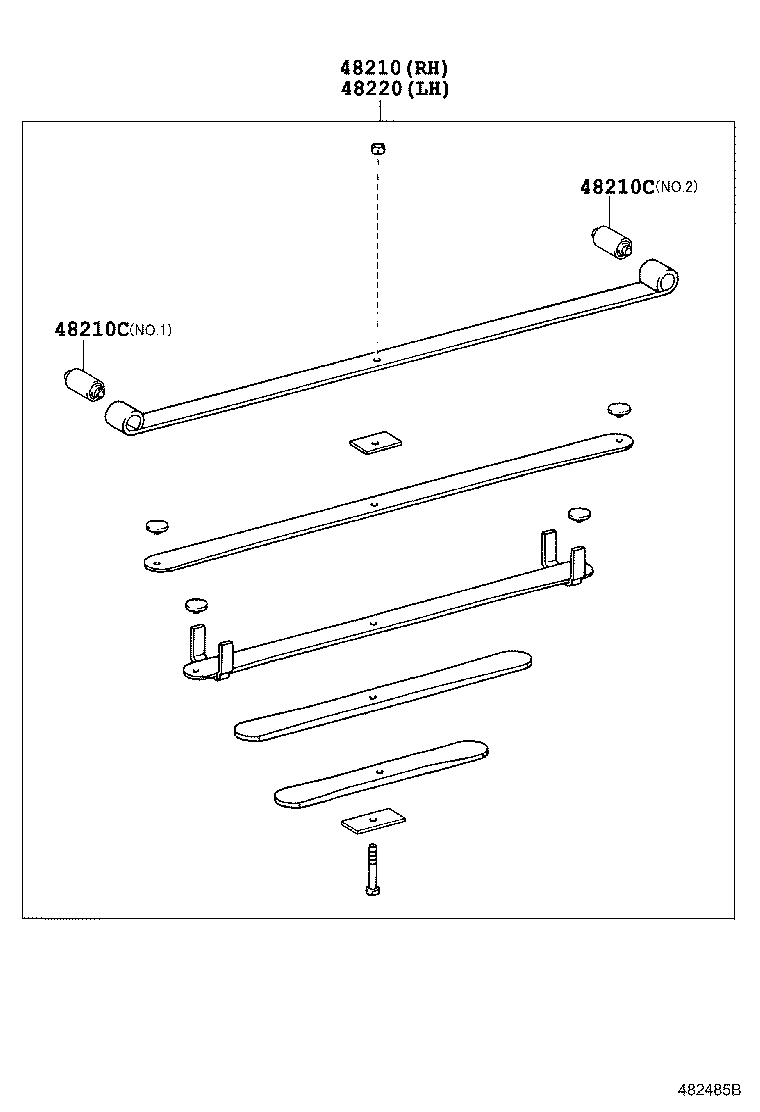 48210(RH)
48220(LH)

48210C(NO.2)

48210C(NO.1)

482485B