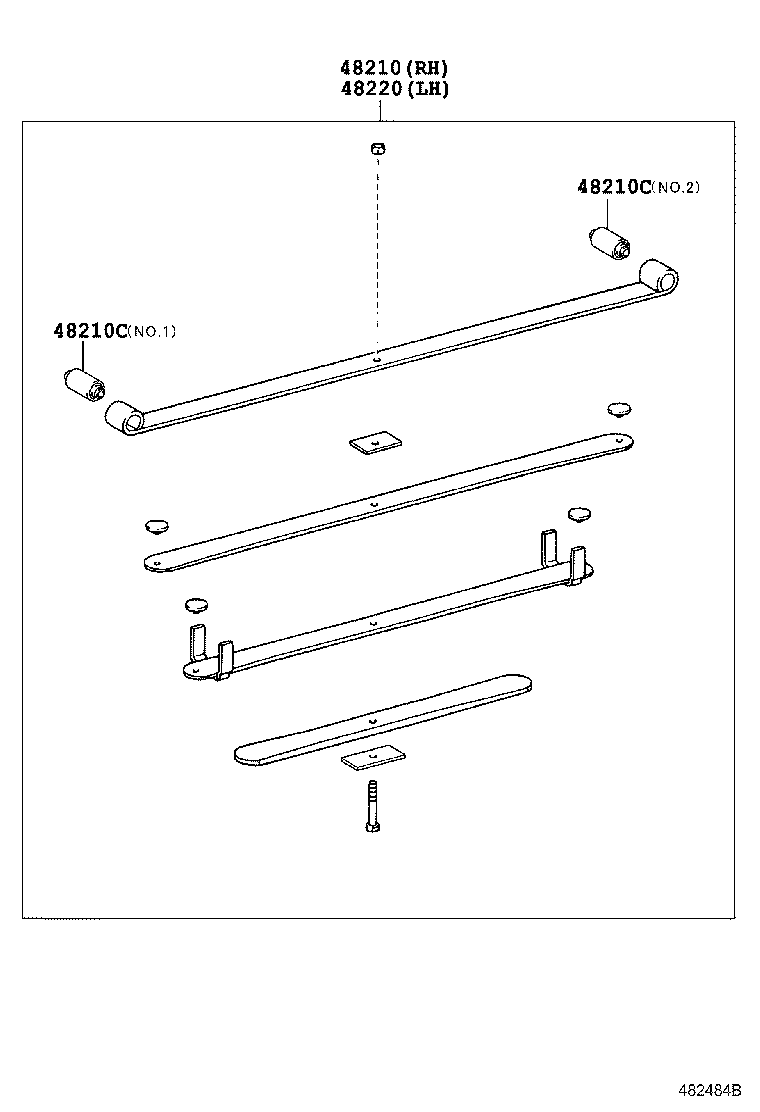 48210(RH)
48220(LH)

48210C(NO.2)

48210C(NO.1)

482484B