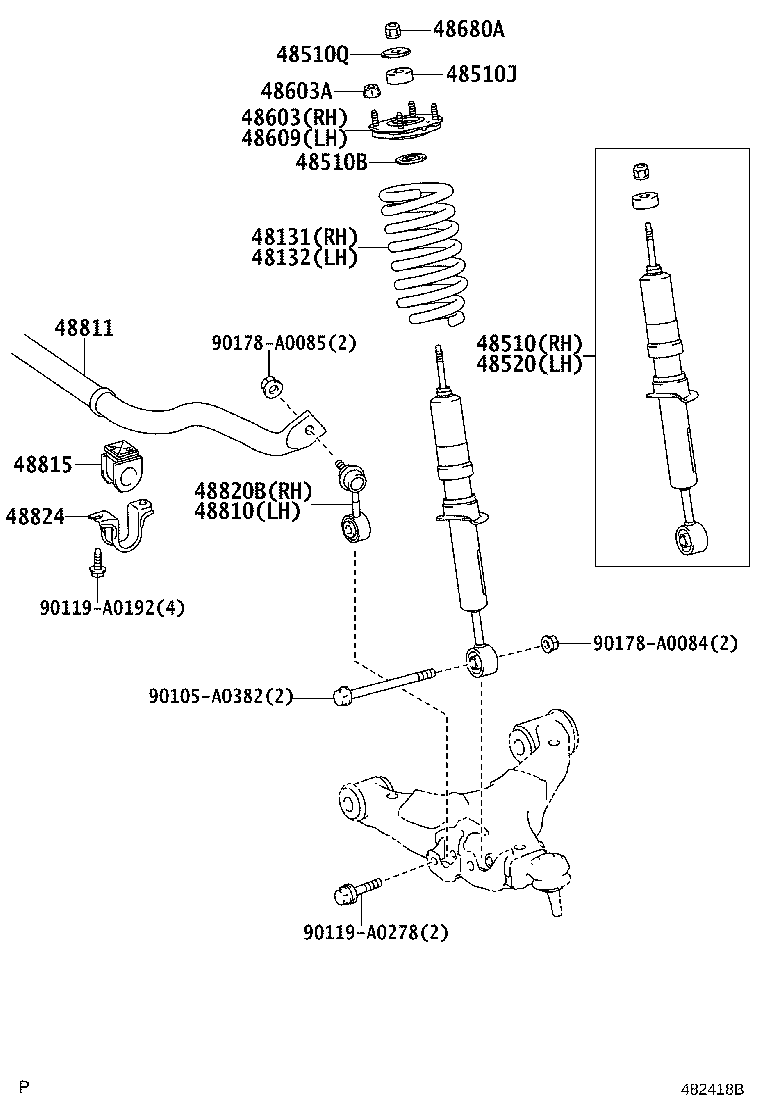 48680A
48510Q
48510J
48603A
48603(RH)
48609(LH)
48510B
48131(RH)
48132(LH)
48811
90178-A0085(2)
48510(RH)
48520(LH)
48815
48820B(RH)
48810(LH)
48824
90119-A0192(4)
90178-A0084(2)
90105-A0382(2)
90119-A0278(2)
P
482418B