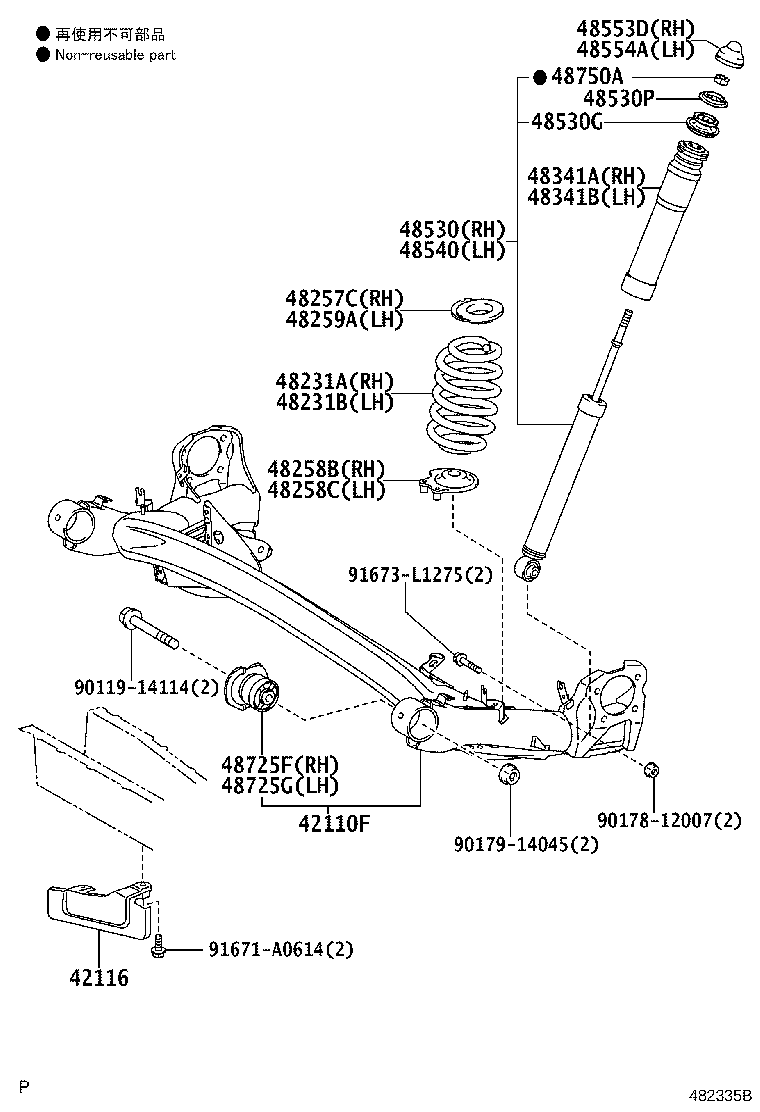 ● 再使用不可部品
● Non-reusable part

48553D(RH)
48554A(LH)
● 48750A
48530P
48530G
48341A(RH)
48341B(LH)
48530(RH)
48540(LH)
48257C(RH)
48259A(LH)
48231A(RH)
48231B(LH)
48258B(RH)
48258C(LH)
91673-L1275(2)
90119-14114(2)
48725F(RH)
48725G(LH)
42110F
90179-14045(2)
90178-12007(2)
91671-A0614(2)
42116

P
482335B