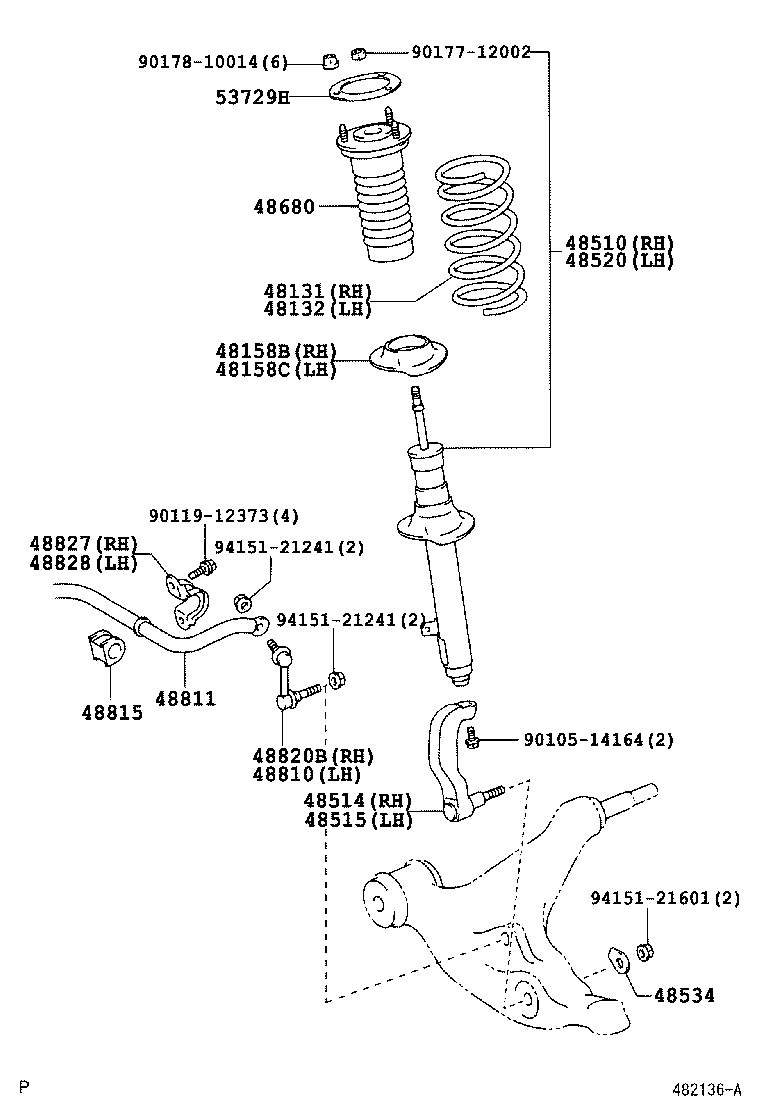 90178-10014(6)
90177-12002
53729H
48680
48510(RH)
48520(LH)
48131(RH)
48132(LH)
48158B(RH)
48158C(LH)
90119-12373(4)
48827(RH)
48828(LH)
94151-21241(2)
94151-21241(2)
48815
48811
48820B(RH)
48810(LH)
90105-14164(2)
48514(RH)
48515(LH)
94151-21601(2)
48534
P
482136-A