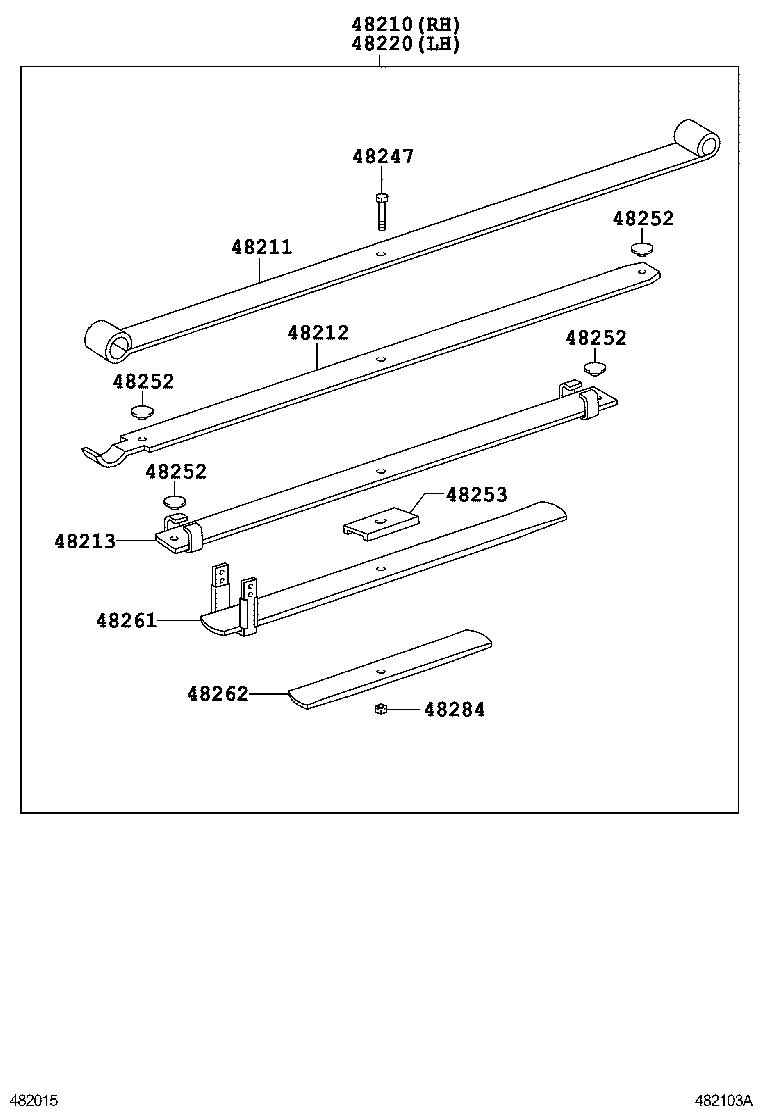 48210(RH)
48220(LH)

48247
48252
48211
48212
48252
48252
48252
48253
48213
48261
48262
48284

482015
482103A