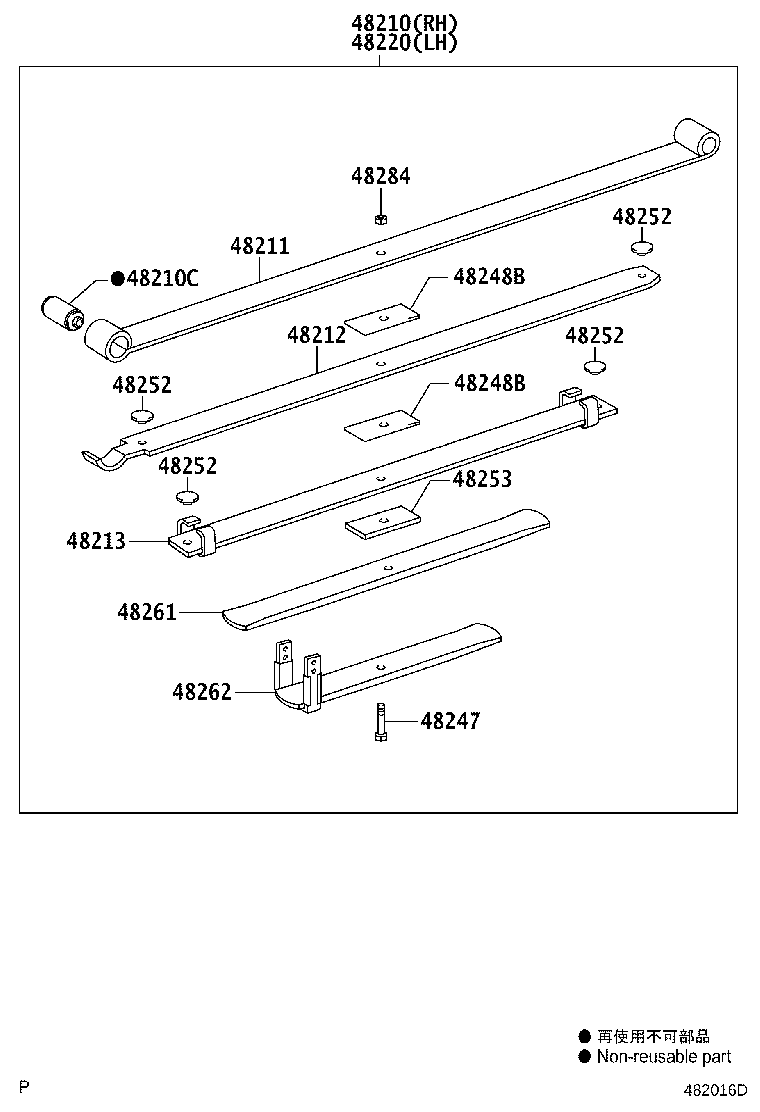 48210(RH)
48220(LH)

48284
48252
48211
●48210C
48248B
48212
48252
48252
48248B
48252
48253
48213
48261
48262
48247

● 再使用不可部品
● Non-reusable part

P

482016D