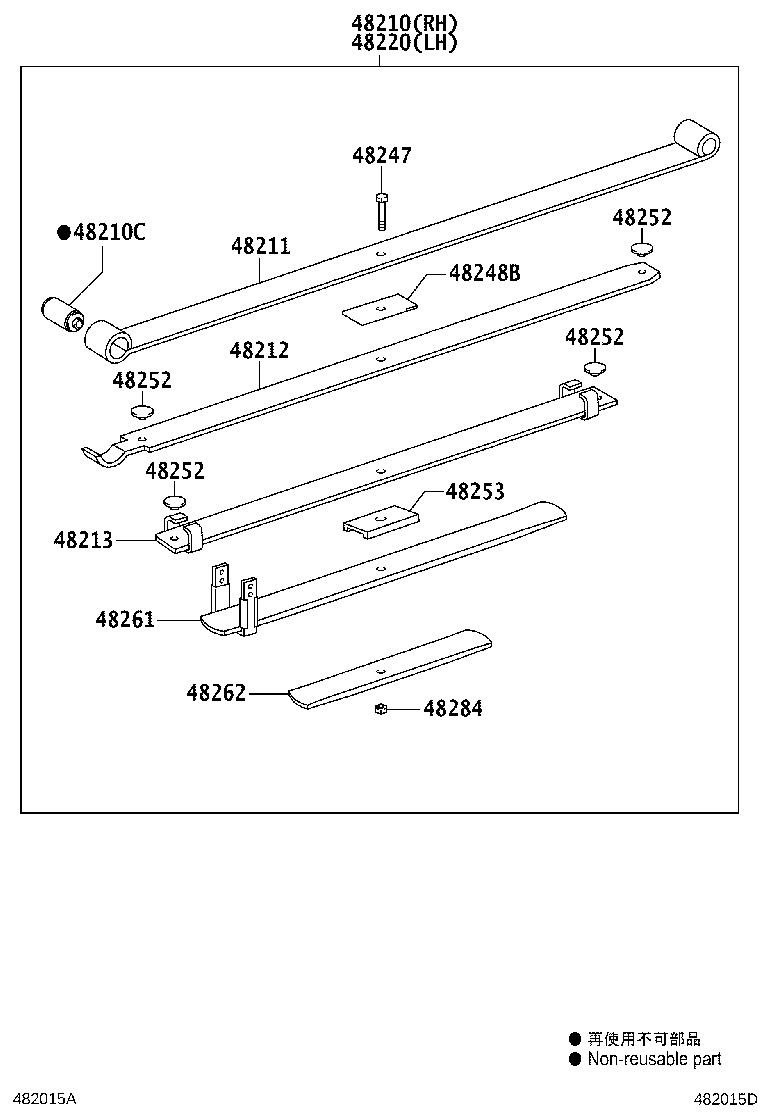 48210(RH)
48220(LH)

48247

●48210C

48211

48252

48248B

48212

48252

48252

48252

48253

48213

48261

48262

48284

● 再使用不可部品
● Non-reusable part

482015A

482015D