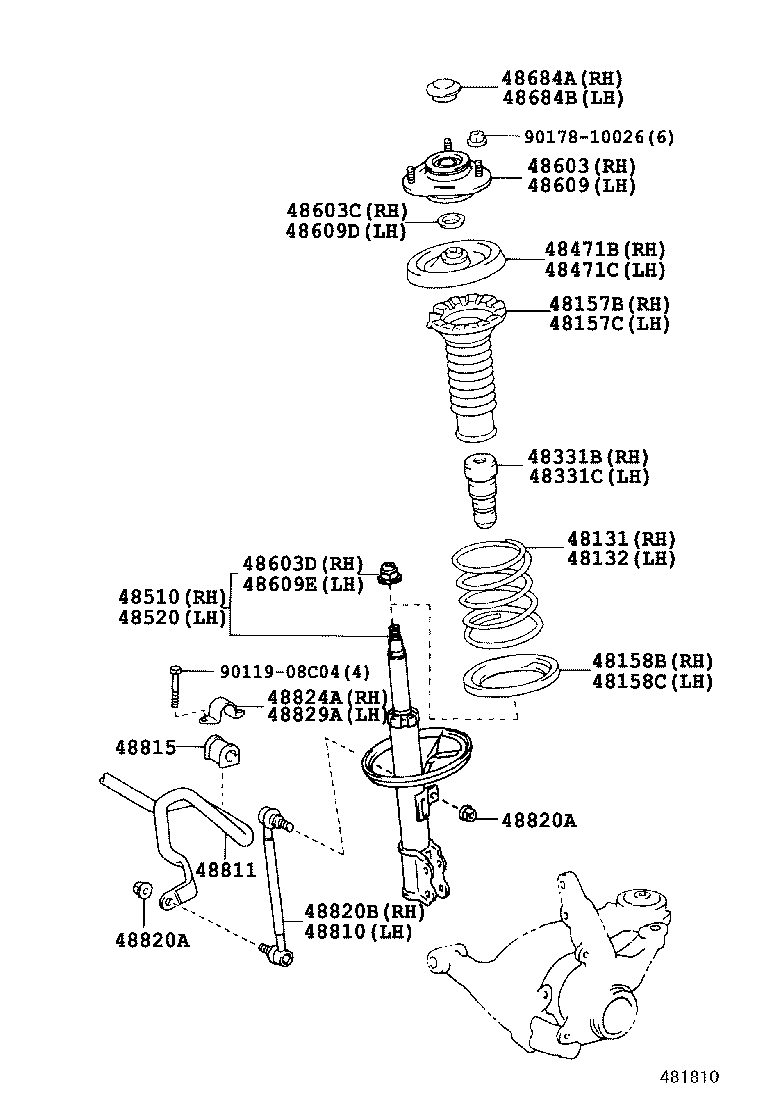 48684A(RH)
48684B(LH)

90178-10026(6)

48603(RH)
48609(LH)

48603C(RH)
48609D(LH)

48471B(RH)
48471C(LH)

48157B(RH)
48157C(LH)

48331B(RH)
48331C(LH)

48131(RH)
48132(LH)

48603D(RH)
48609E(LH)

48510(RH)
48520(LH)

48158B(RH)
48158C(LH)

90119-08C04(4)

48824A(RH)
48829A(LH)

48815

48820A

48811

48820B(RH)
48810(LH)

48820A

481810