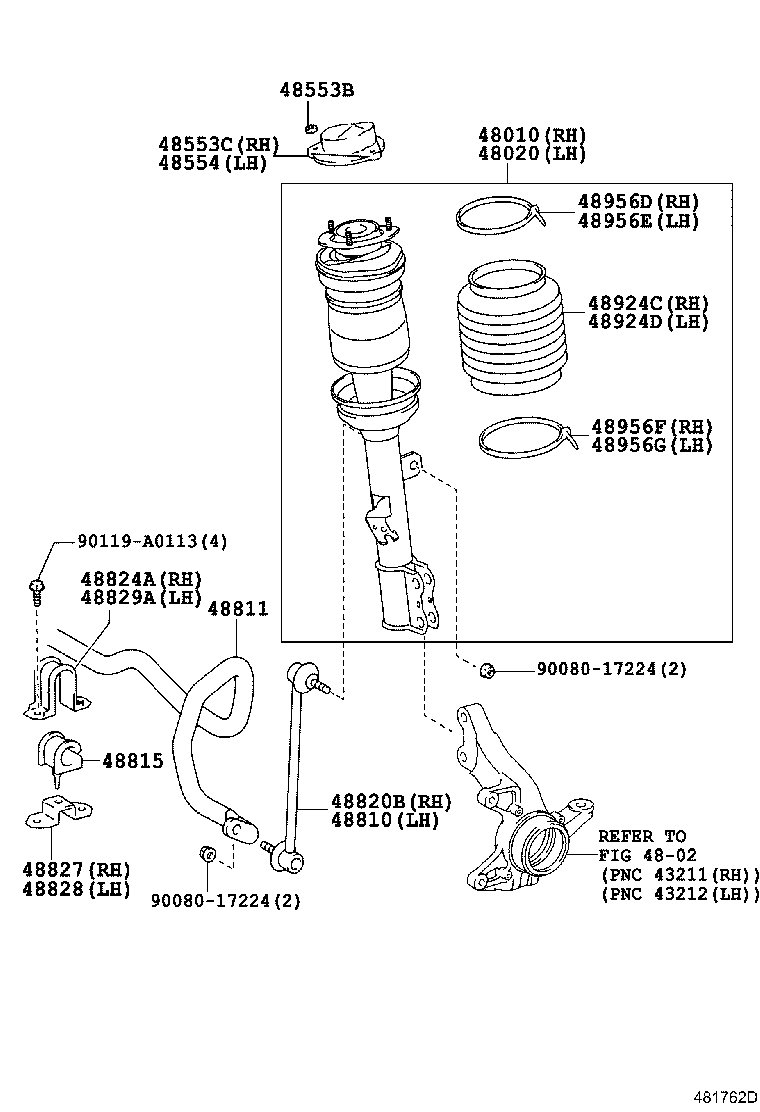 48553B

48553C(RH)
48554(LH)

48010(RH)
48020(LH)

48956D(RH)
48956E(LH)

48924C(RH)
48924D(LH)

48956F(RH)
48956G(LH)

90119-A0113(4)

48824A(RH)
48829A(LH)

48811

90080-17224(2)

48815

48820B(RH)
48810(LH)

48827(RH)
48828(LH)

90080-17224(2)

REFER TO
FIG 48-02
(PNC 43211(RH))
(PNC 43212(LH))

481762D