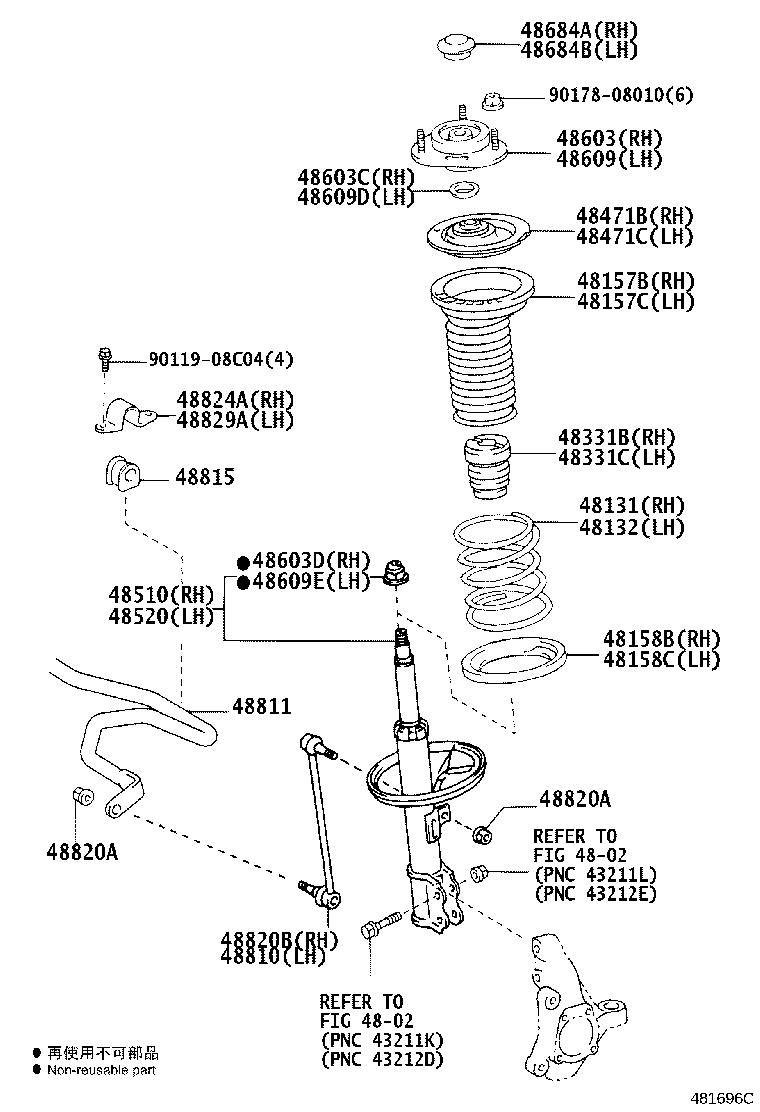 48684A(RH)
48684B(LH)

90178-08010(6)

48603(RH)
48609(LH)

48603C(RH)
48609D(LH)

48471B(RH)
48471C(LH)

48157B(RH)
48157C(LH)

90119-08C04(4)

48824A(RH)
48829A(LH)

48331B(RH)
48331C(LH)

48815

48131(RH)
48132(LH)

●48603D(RH)
●48609E(LH)

48510(RH)
48520(LH)

48158B(RH)
48158C(LH)

48811

48820A

48820A

REFER TO
FIG 48-02
(PNC 43211L)
(PNC 43212E)

48820B(RH)
48810(LH)

REFER TO
FIG 48-02
(PNC 43211K)
(PNC 43212D)

● 再使用不可部品
● Non-reusable part

481696C