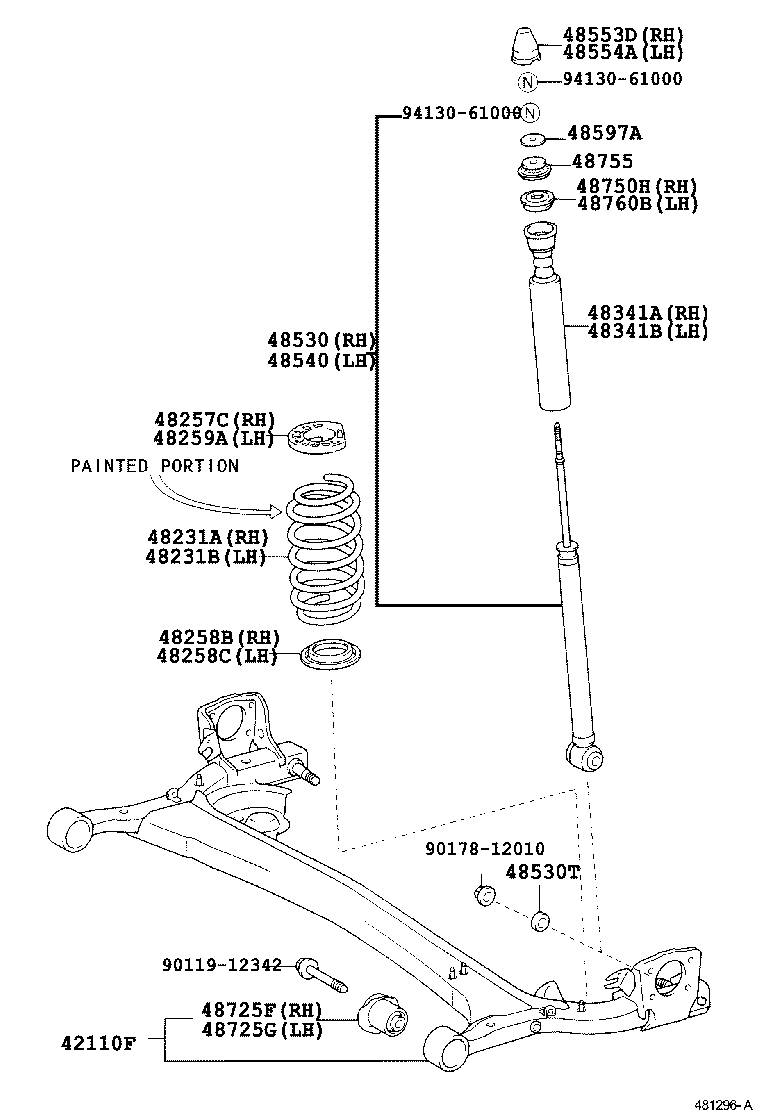 48553D(RH)
48554A(LH)
N 94130-61000
94130-61000 N
48597A
48755
48750H(RH)
48760B(LH)
48341A(RH)
48341B(LH)
48530(RH)
48540(LH)
48257C(RH)
48259A(LH)
PAINTED PORTION
48231A(RH)
48231B(LH)
48258B(RH)
48258C(LH)
90178-12010
48530T
90119-12342
48725F(RH)
48725G(LH)
42110F
481296-A