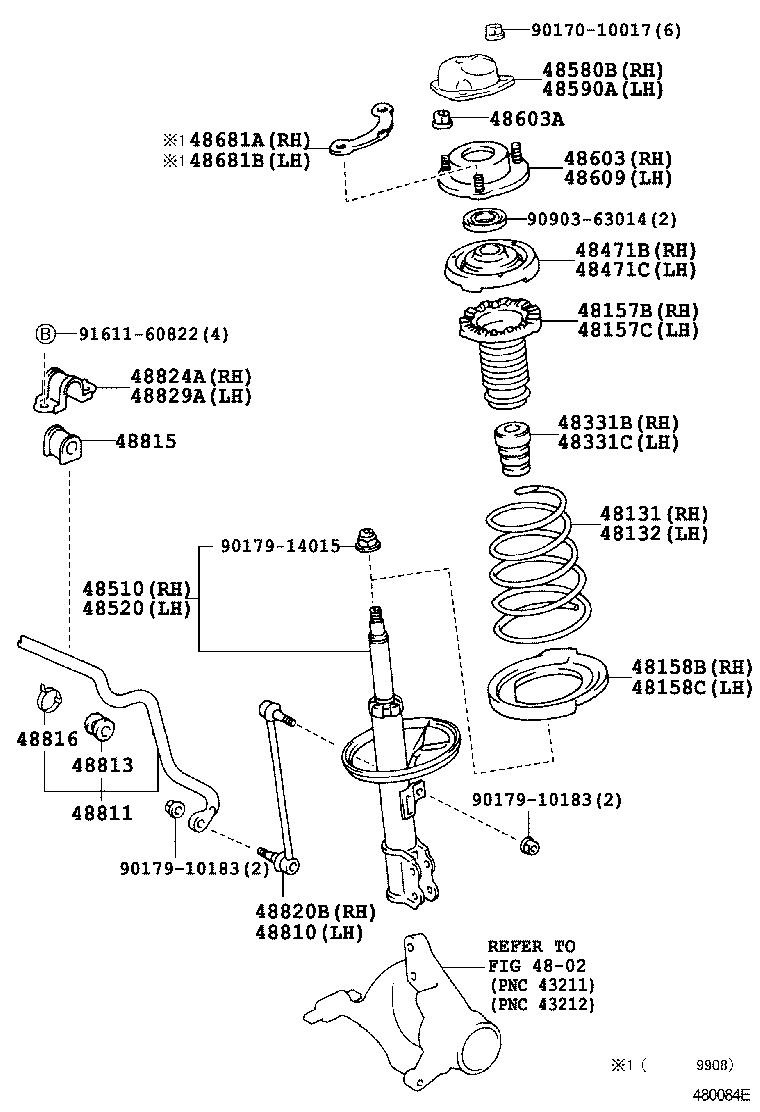 90170-10017(6)

48580B(RH)
48590A(LH)

48603A

※1 48681A(RH)
※1 48681B(LH)

48603(RH)
48609(LH)

90903-63014(2)

48471B(RH)
48471C(LH)

48157B(RH)
48157C(LH)

B 91611-60822(4)

48824A(RH)
48829A(LH)

48815

48331B(RH)
48331C(LH)

48131(RH)
48132(LH)

90179-14015

48510(RH)
48520(LH)

48158B(RH)
48158C(LH)

48816

48813

48811

90179-10183(2)

90179-10183(2)

48820B(RH)
48810(LH)

REFER TO
FIG 48-02
(PNC 43211)
(PNC 43212)

※1 (　　9908)

480084E