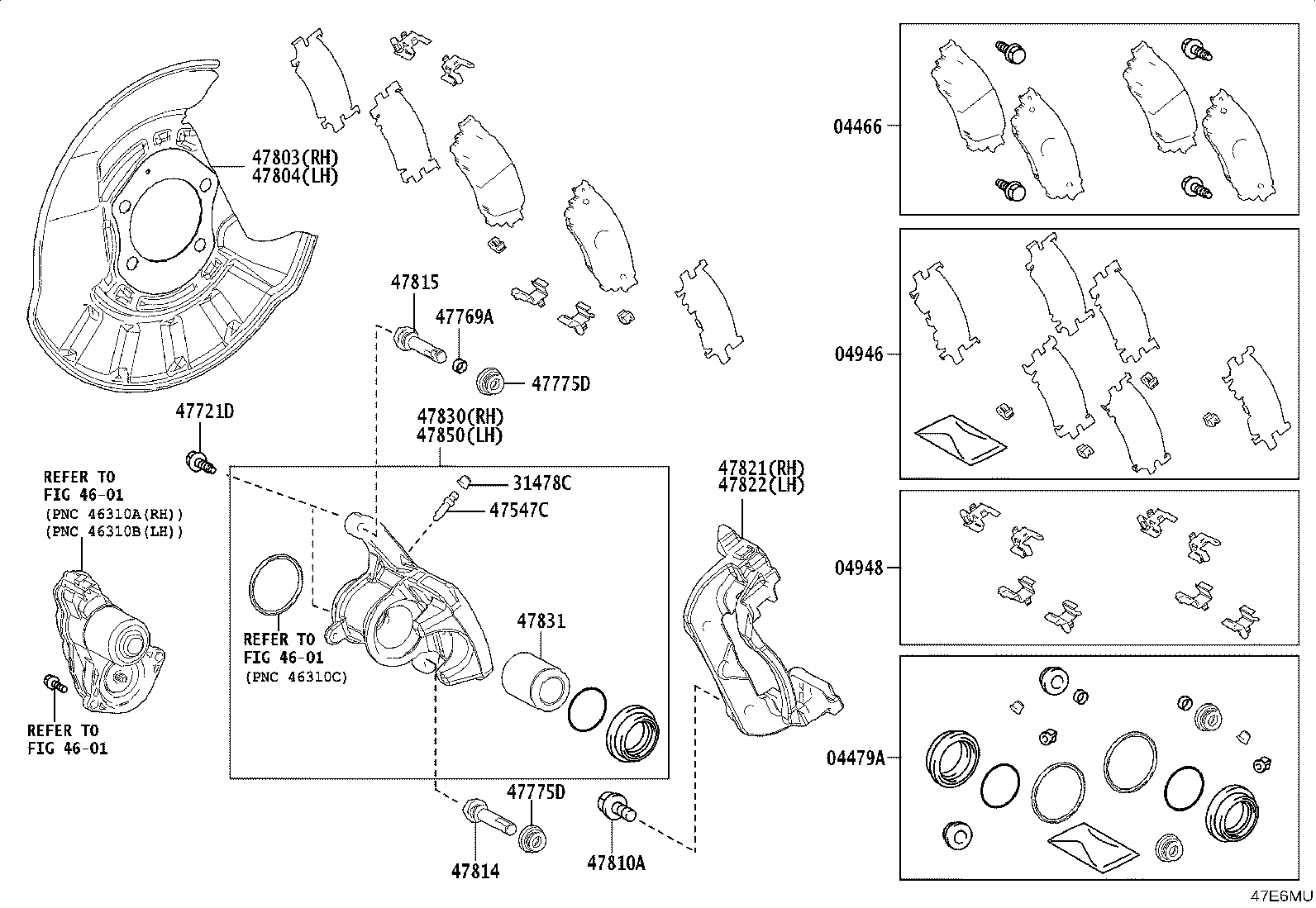 47803(RH)
47804(LH)

47815

47769A

47775D

47721D

47830(RH)
47850(LH)

REFER TO
FIG 46-01
(PNC 46310A(RH))
(PNC 46310B(LH))

31478C

47547C

47821(RH)
47822(LH)

REFER TO
FIG 46-01
(PNC 46310C)

47831

REFER TO
FIG 46-01

47775D

47814

47810A

04466

04946

04948

04479A

47E6MU