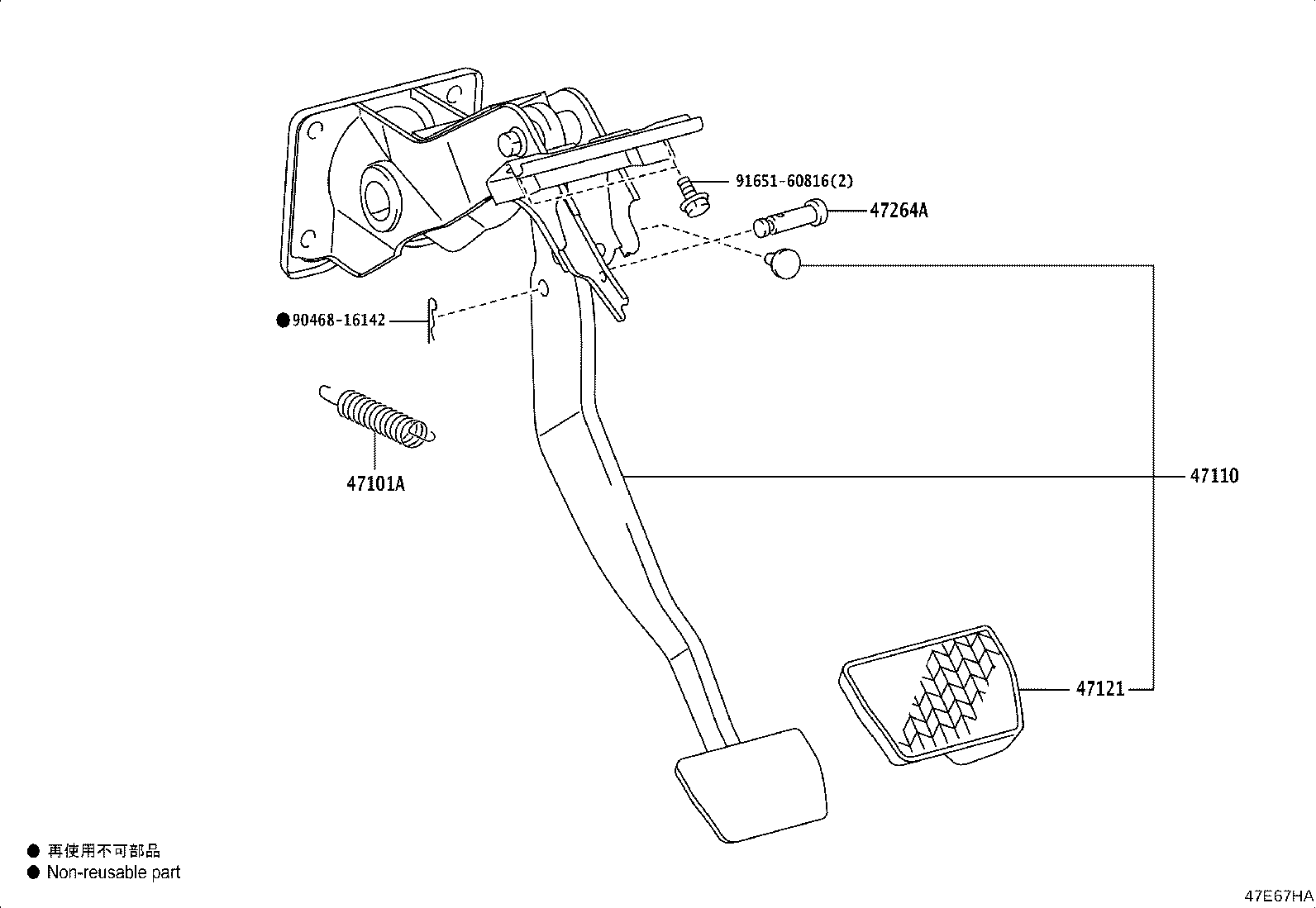 91651-60816(2)

47264A

●90468-16142

47101A

47110

47121

● 再使用不可部品
● Non-reusable part

47E67HA