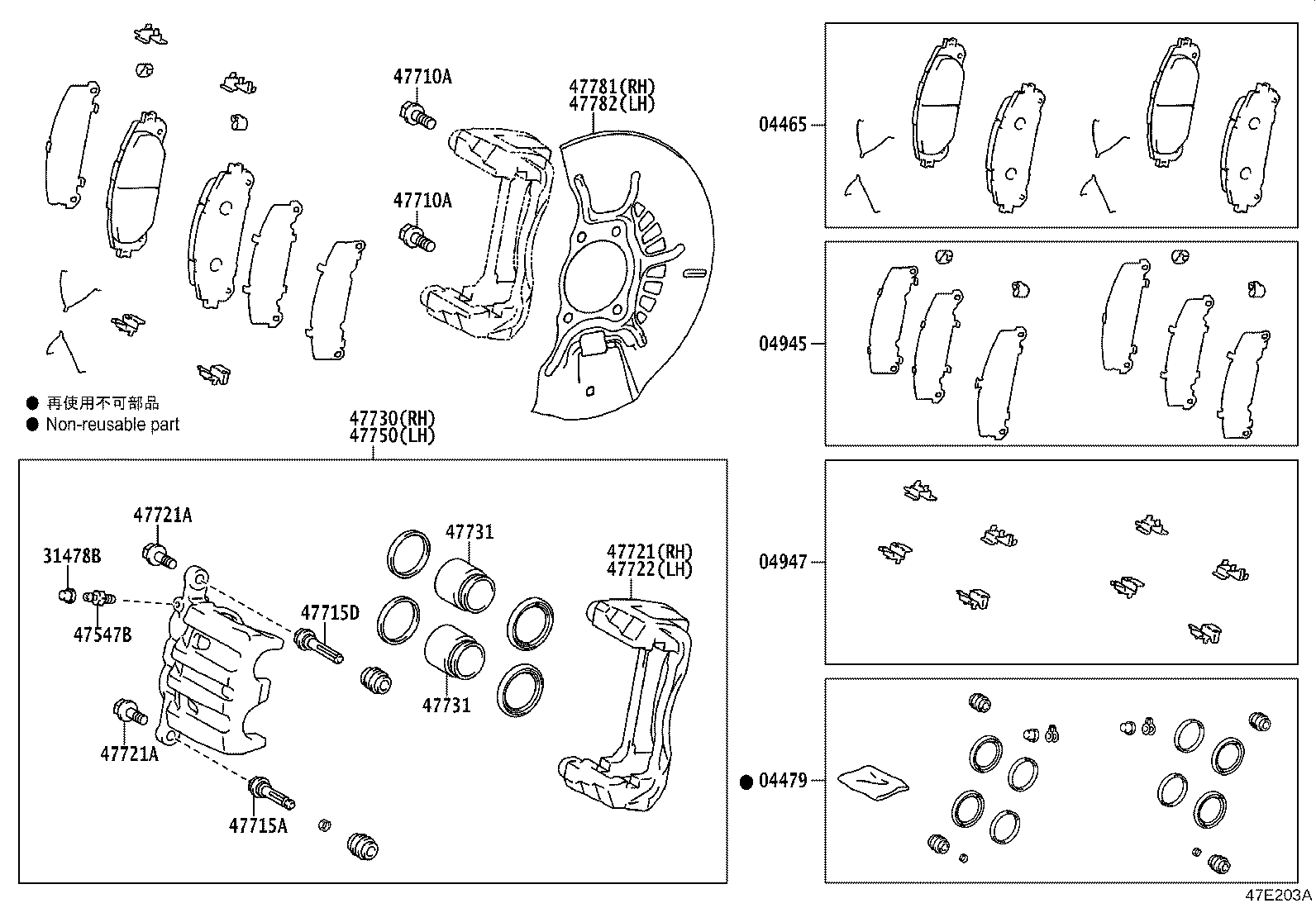 47710A
47781(RH)
47782(LH)
47710A
● 再使用不可部品
● Non-reusable part
47730(RH)
47750(LH)
47721A
31478B
47547B
47715D
47731
47731
47721(RH)
47722(LH)
47721A
47715A
04465
04945
04947
● 04479
47E203A