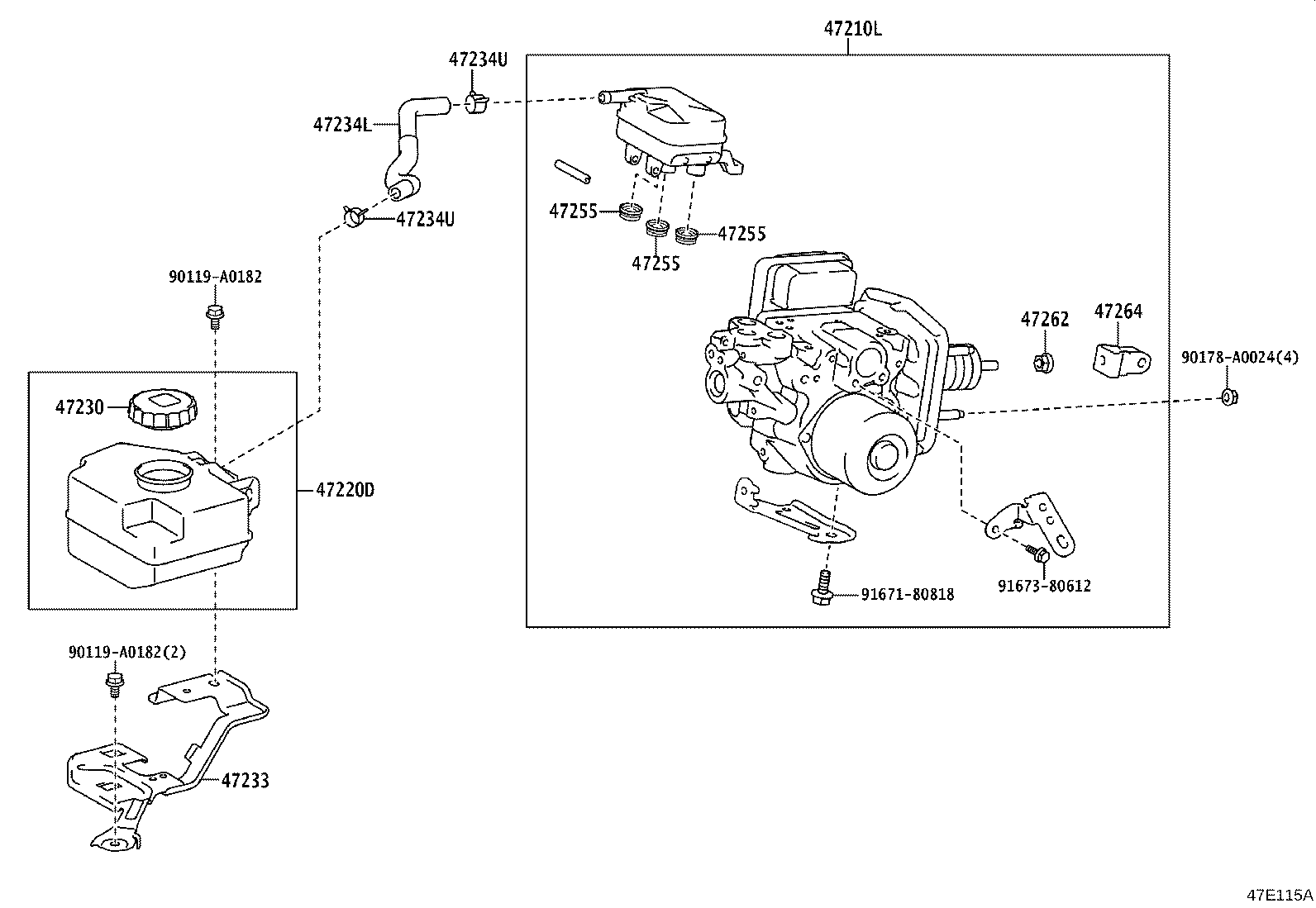 47210L

47234U

47234L

47234U

47255

47255

47255

90119-A0182

47262

47264

90178-A0024(4)

47230

47220D

91671-80818

91673-80612

90119-A0182(2)

47233

47E115A