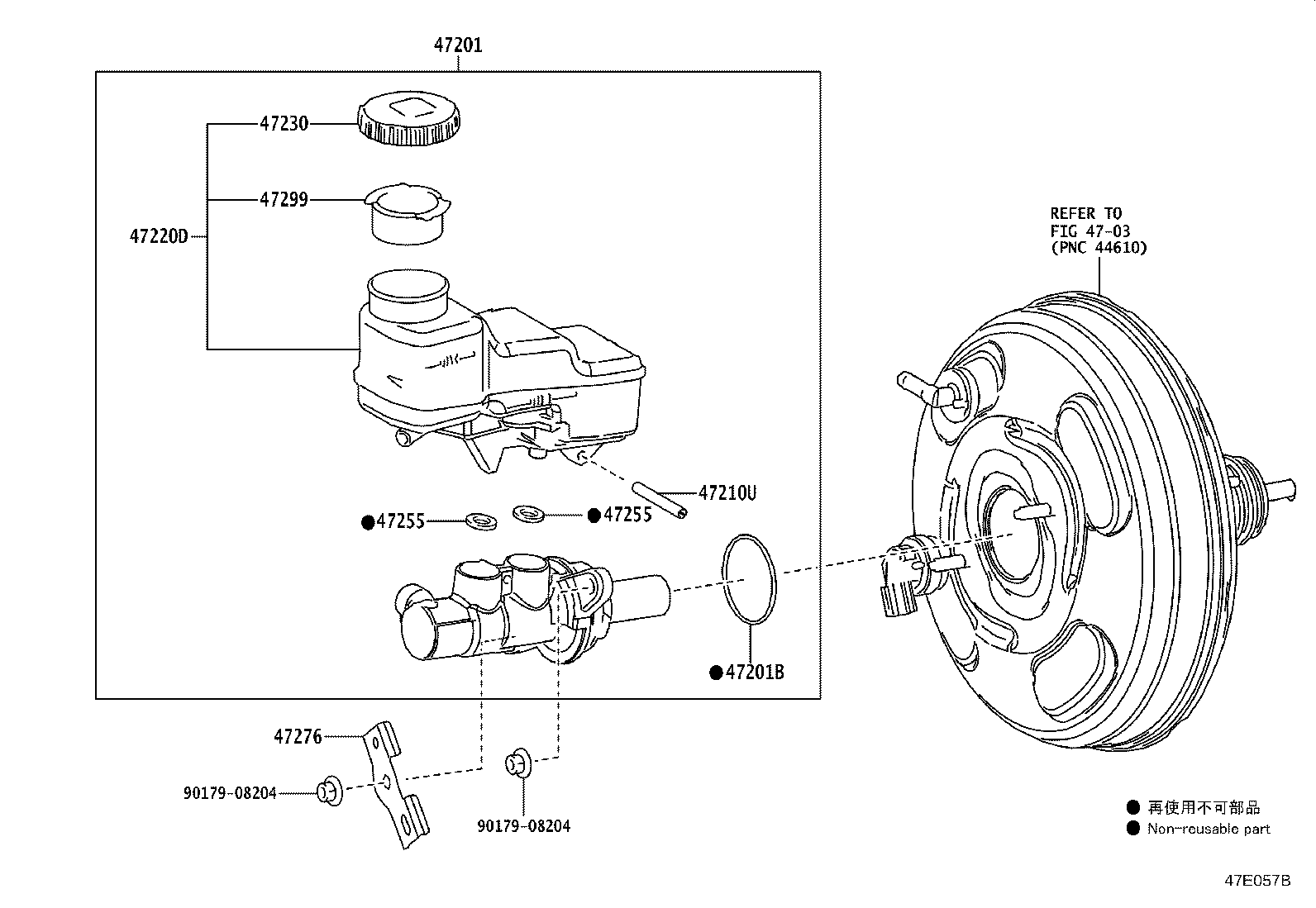 47201

47230

47299

47220D

REFER TO
FIG 47-03
(PNC 44610)

47210U

●47255

●47255

●47201B

47276

90179-08204

90179-08204

● 再使用不可部品
● Non-reusable part

47E057B