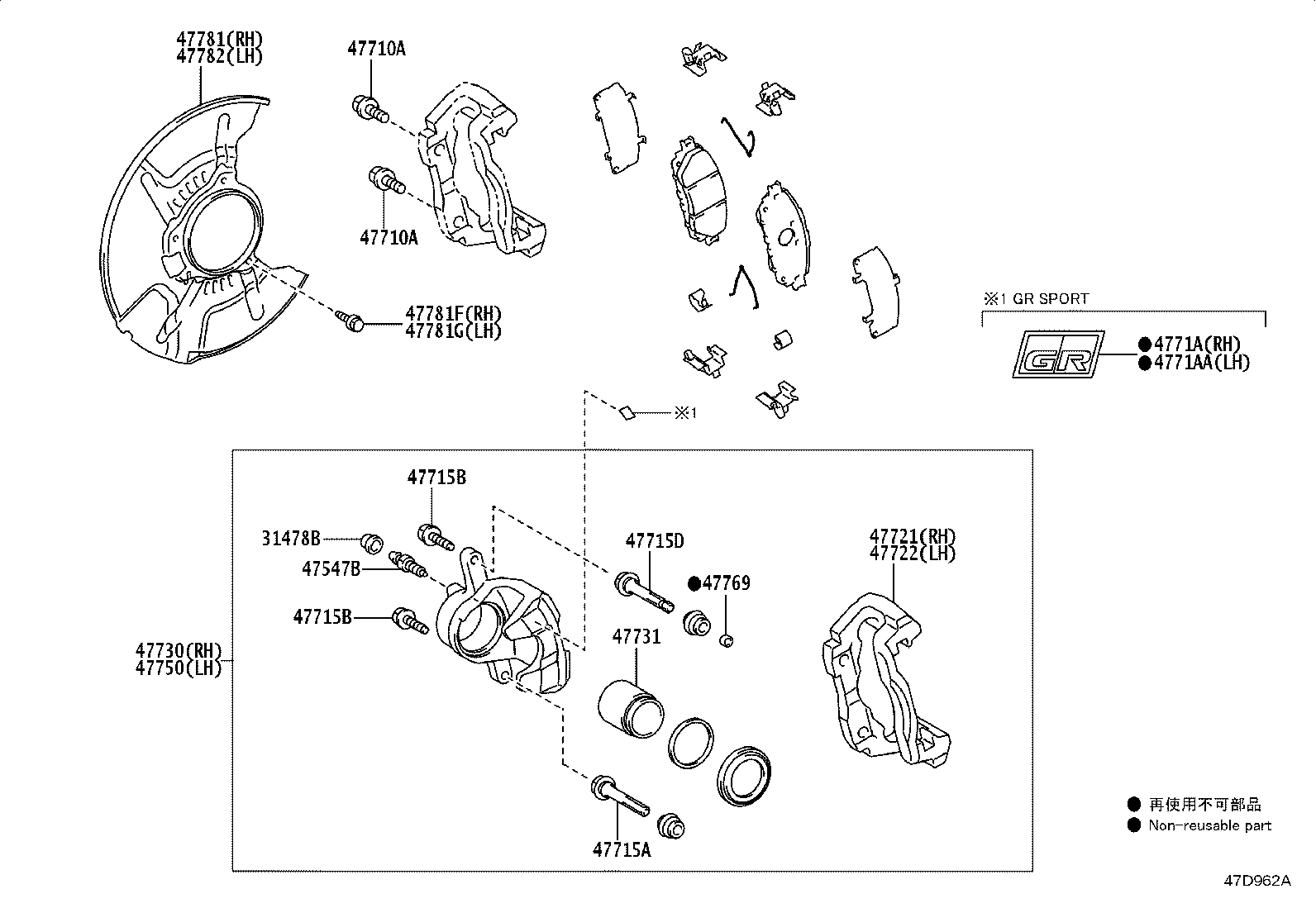 47781(RH)
47782(LH)

47710A

47710A

47781F(RH)
47781G(LH)

※1 GR SPORT

GR

●4771A(RH)
●4771AA(LH)

※1

47715B

31478B

47547B

47715B

47730(RH)
47750(LH)

47715D

●47769

47731

47721(RH)
47722(LH)

47715A

● 再使用不可部品
● Non-reusable part

47D962A