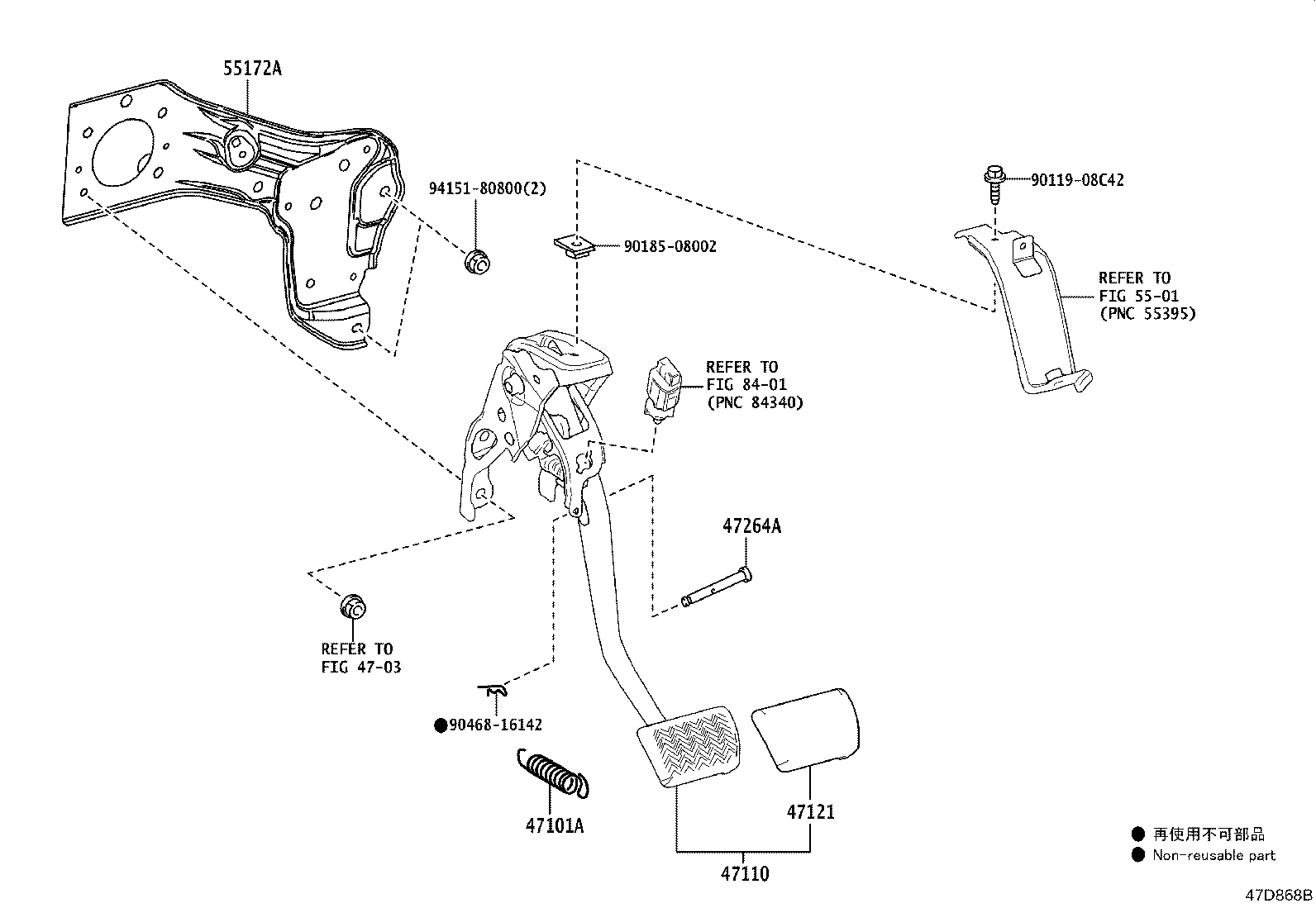 55172A

94151-80800(2)

90185-08002

90119-08C42

REFER TO
FIG 55-01
(PNC 55395)

REFER TO
FIG 84-01
(PNC 84340)

47264A

REFER TO
FIG 47-03

●90468-16142

47101A

47121

47110

● 再使用不可部品
● Non-reusable part

47D868B