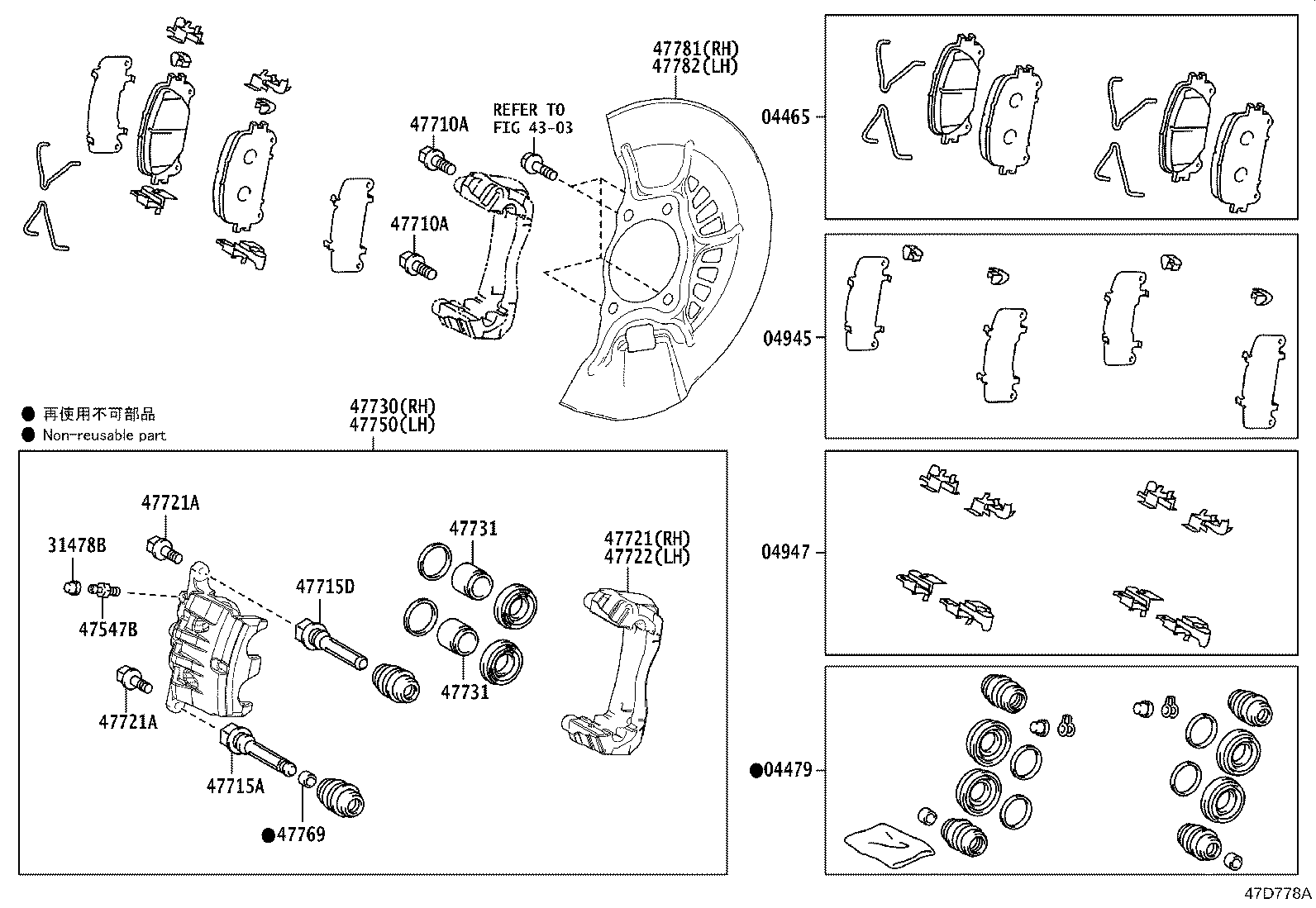 47781(RH)
47782(LH)

REFER TO
FIG 43-03

47710A

47710A

04465

04945

● 再使用不可部品
● Non-reusable part

47730(RH)
47750(LH)

47721A

31478B

47547B

47721A

47715D

47715A

●47769

47731

47731

47721(RH)
47722(LH)

04947

●04479

47D778A