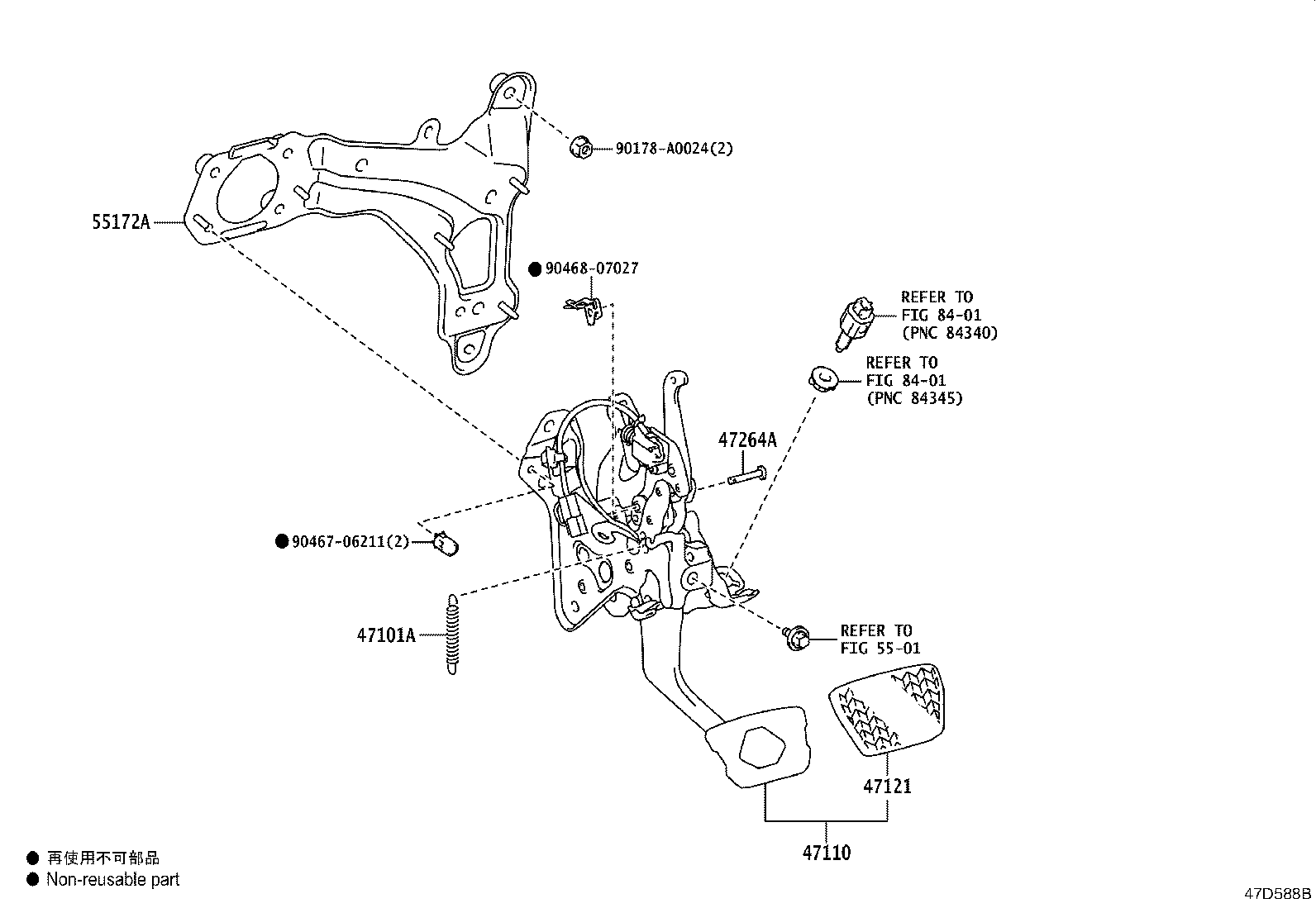 90178-A0024(2)

55172A

● 90468-07027

REFER TO
FIG 84-01
(PNC 84340)

REFER TO
FIG 84-01
(PNC 84345)

47264A

● 90467-06211(2)

47101A

REFER TO
FIG 55-01

47121

47110

● 再使用不可部品
● Non-reusable part

47D588B