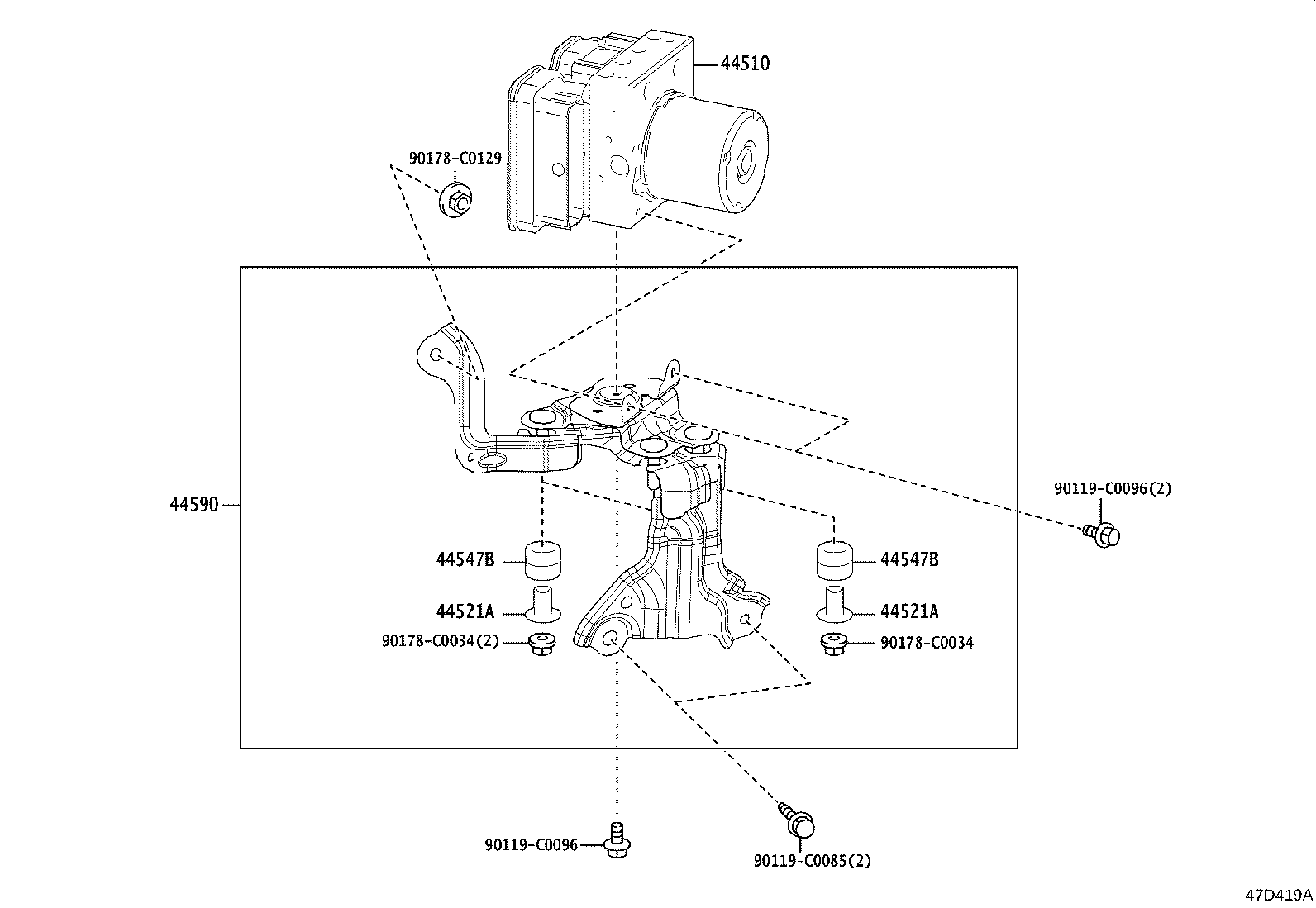 44510

90178-C0129

44590

90119-C0096(2)

44547B

44547B

44521A

44521A

90178-C0034(2)

90178-C0034

90119-C0096

90119-C0085(2)

47D419A