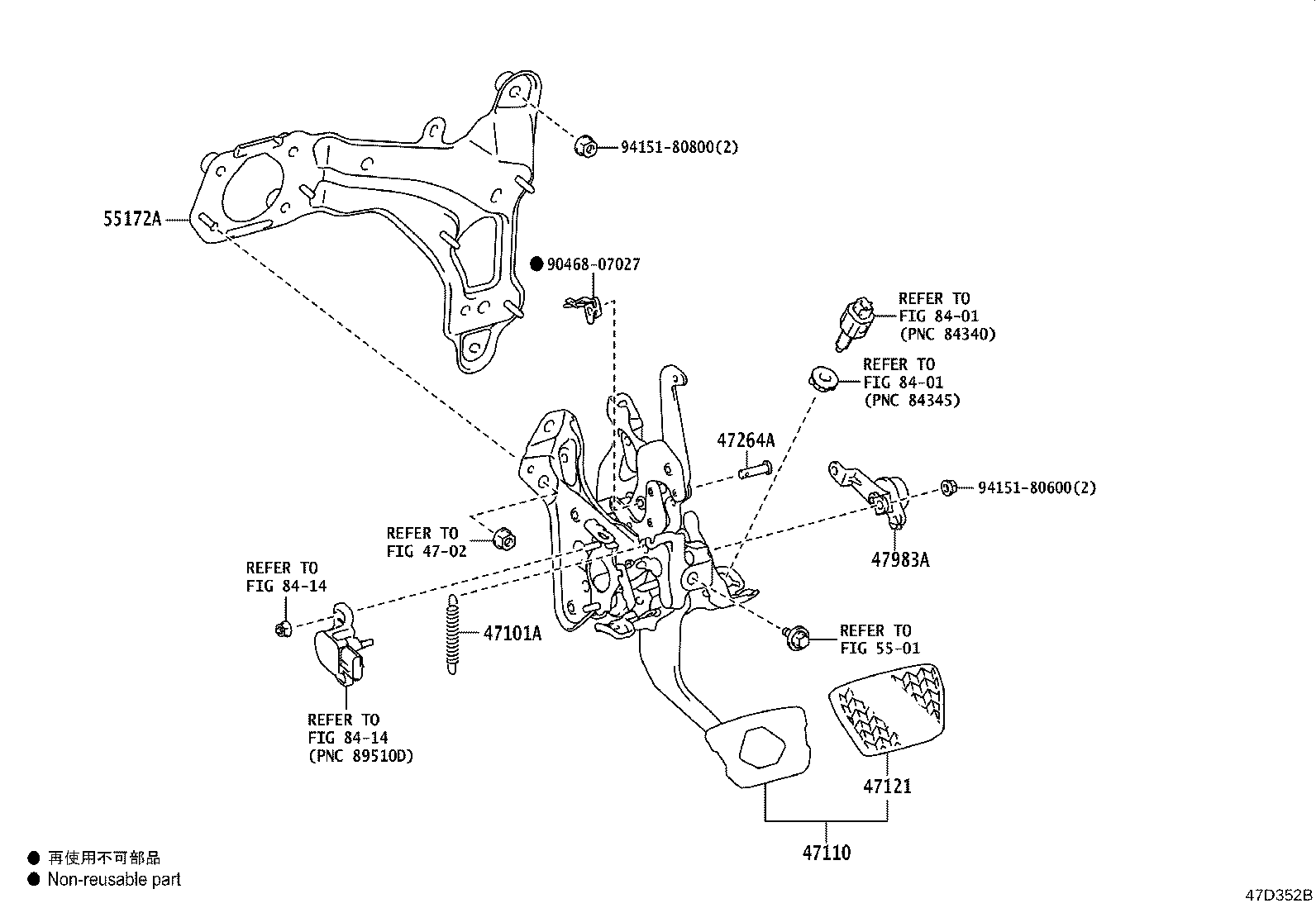 94151-80800(2)

55172A

● 90468-07027

REFER TO
FIG 84-01
(PNC 84340)

REFER TO
FIG 84-01
(PNC 84345)

47264A

94151-80600(2)

REFER TO
FIG 47-02

47983A

REFER TO
FIG 84-14

47101A

REFER TO
FIG 55-01

REFER TO
FIG 84-14
(PNC 89510D)

47121

47110

● 再使用不可部品
● Non-reusable part

47D352B