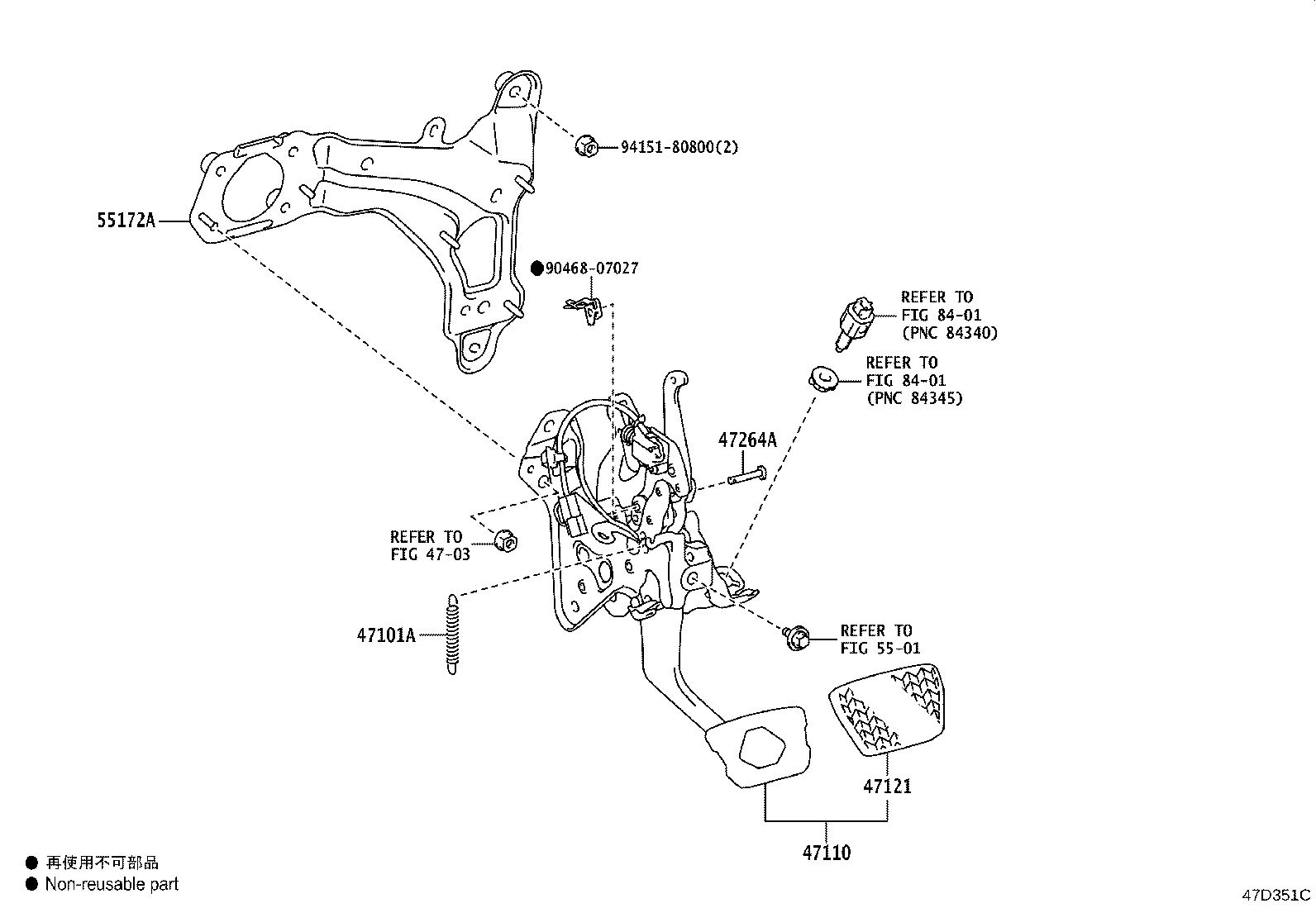 94151-80800(2)

55172A

●90468-07027

REFER TO
FIG 84-01
(PNC 84340)

REFER TO
FIG 84-01
(PNC 84345)

47264A

REFER TO
FIG 47-03

47101A

REFER TO
FIG 55-01

47121

47110

● 再使用不可部品
● Non-reusable part

47D351C