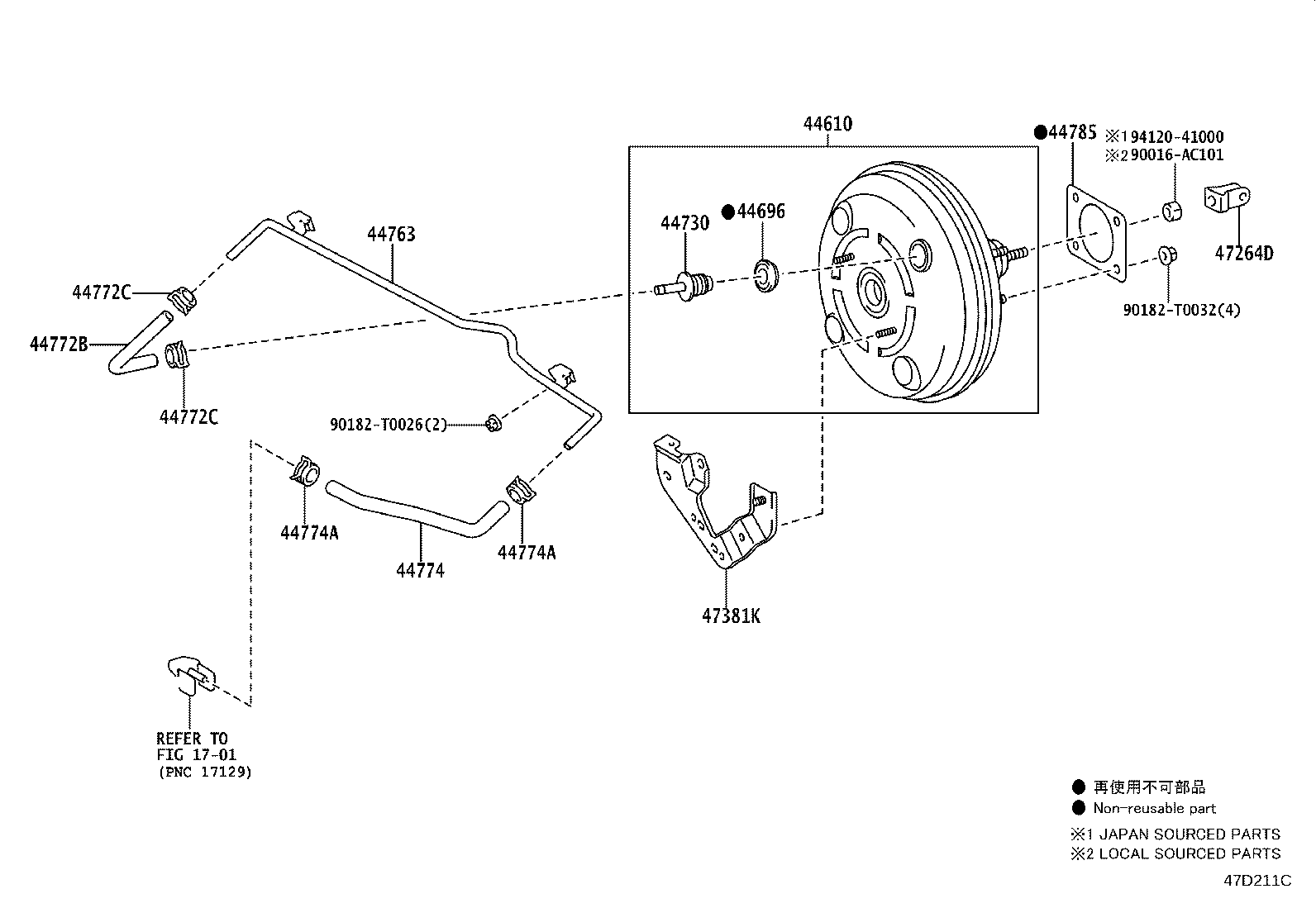 44610

●44785 ※1 94120-41000
※2 90016-AC101

44763

44730 ●44696

47264D

44772C

44772B

90182-T0032(4)

44772C

90182-T0026(2)

44774A

44774

44774A

47381K

REFER TO
FIG 17-01
(PNC 17129)

● 再使用不可部品
● Non-reusable part
※1 JAPAN SOURCED PARTS
※2 LOCAL SOURCED PARTS

47D211C