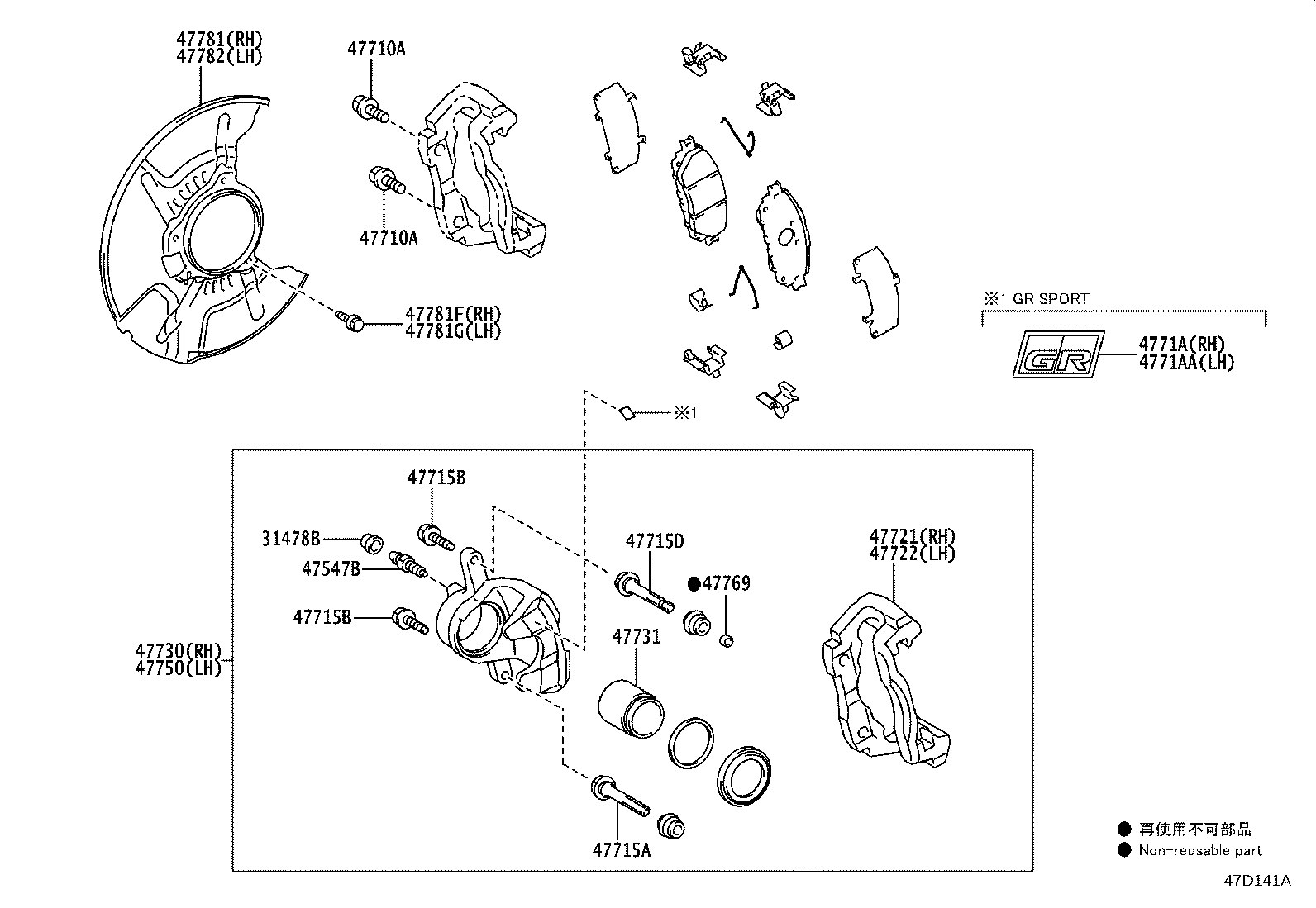 47781(RH)
47782(LH)

47710A

47710A

47781F(RH)
47781G(LH)

※1 GR SPORT

GR

4771A(RH)
4771AA(LH)

※1

47715B

31478B

47547B

47715B

47730(RH)
47750(LH)

47715D

●47769

47731

47721(RH)
47722(LH)

47715A

● 再使用不可部品
● Non-reusable part

47D141A