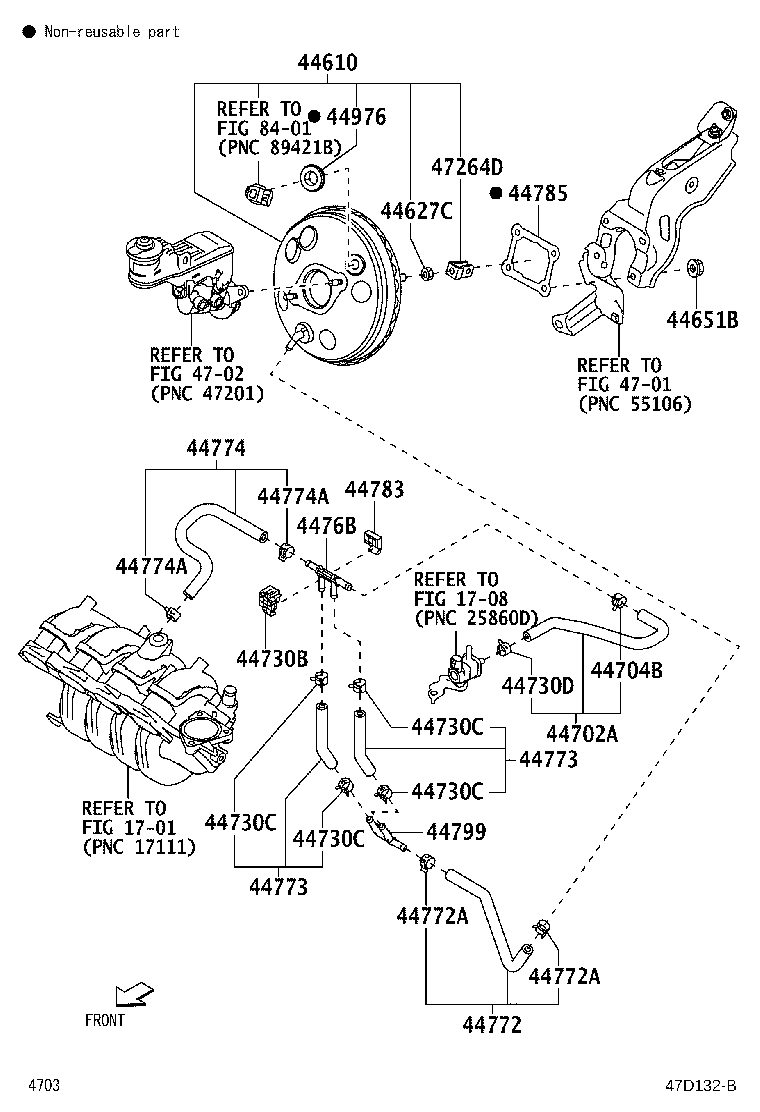 ● Non-reusable part

44610

REFER TO FIG 84-01 (PNC 89421B)

● 44976

47264D

● 44785

44627C

44651B

REFER TO FIG 47-02 (PNC 47201)

REFER TO FIG 47-01 (PNC 55106)

44774

44774A

44783

4476B

44774A

REFER TO FIG 17-08 (PNC 25860D)

44730B

44730D

44704B

44702A

44730C

44773

44730C

REFER TO FIG 17-01 (PNC 17111)

44730C

44730C

44799

44773

44772A

44772A

44772

FRONT

4703

47D132-B