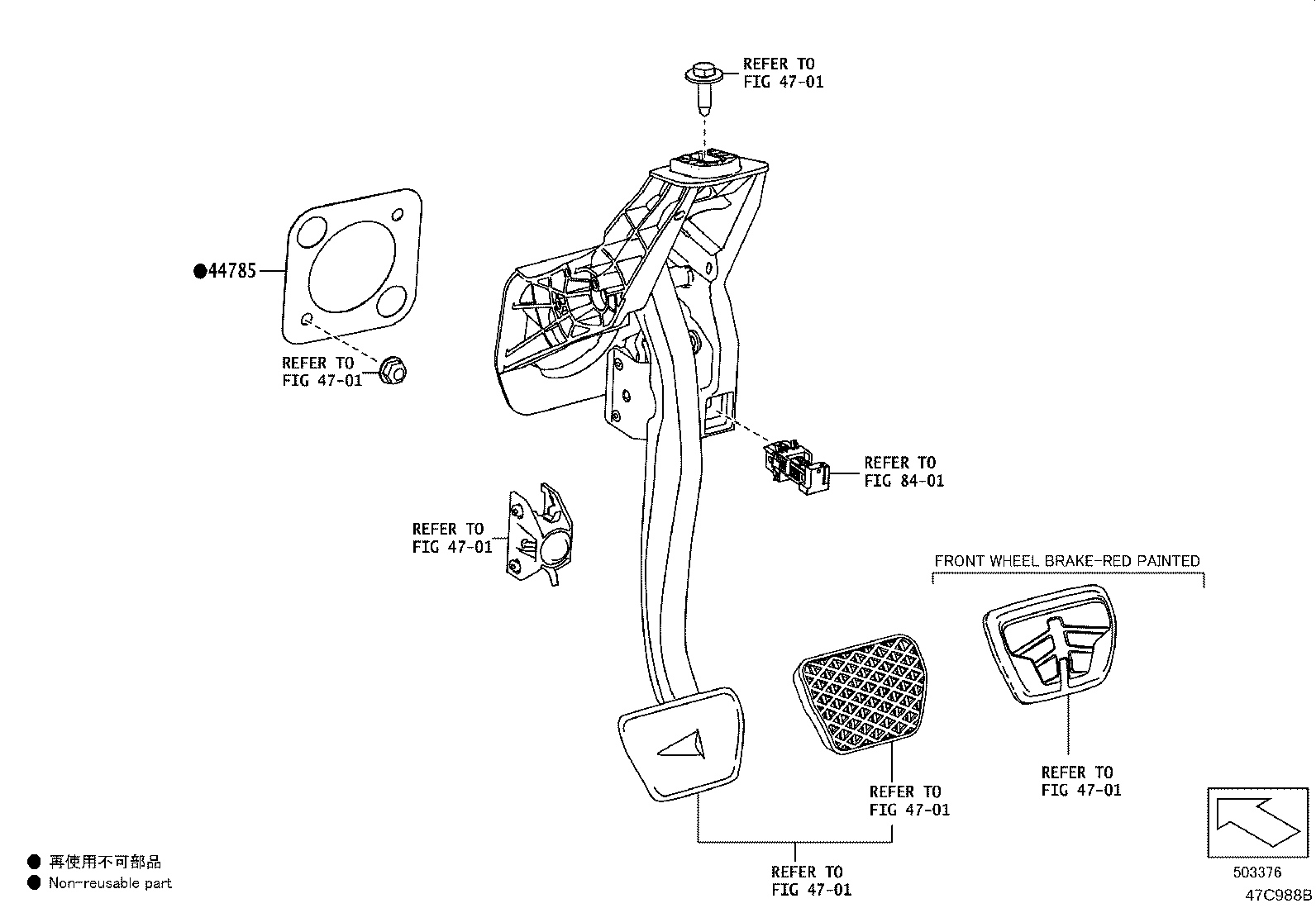 REFER TO
FIG 47-01

●44785

REFER TO
FIG 47-01

REFER TO
FIG 84-01

REFER TO
FIG 47-01

FRONT WHEEL BRAKE-RED PAINTED

REFER TO
FIG 47-01

REFER TO
FIG 47-01

REFER TO
FIG 47-01

● 再使用不可部品
● Non-reusable part

503376
47C988B