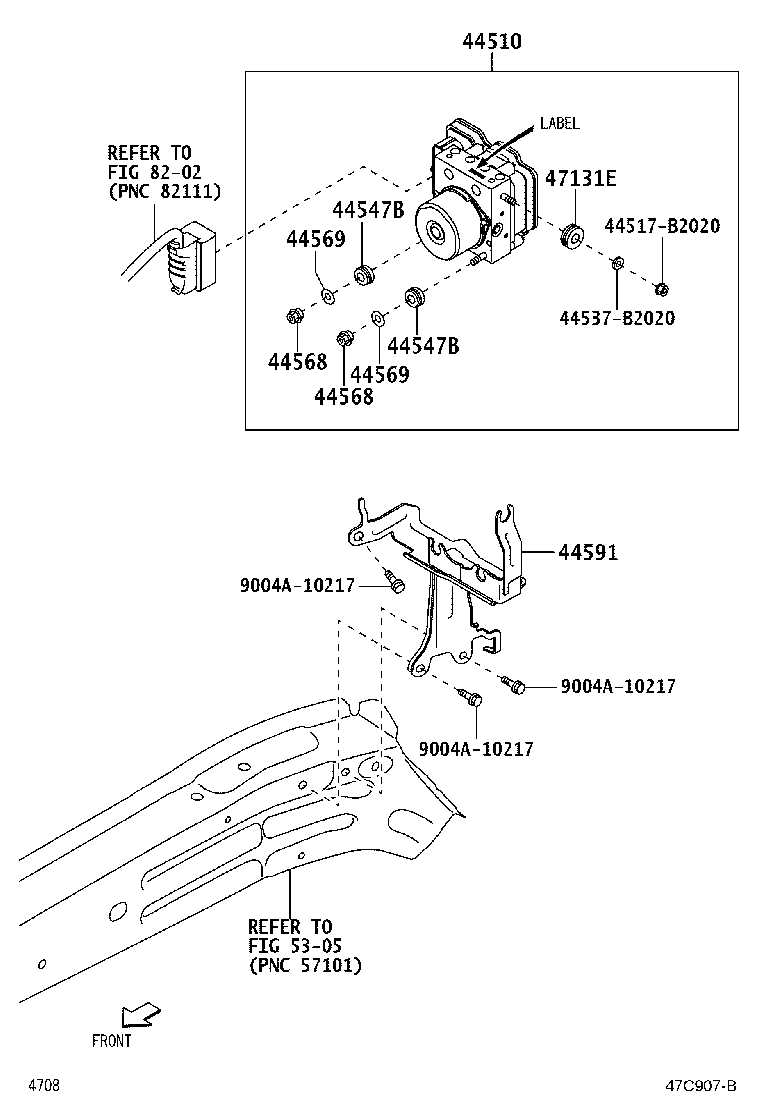 44510

LABEL

REFER TO
FIG 82-02
(PNC 82111)

47131E

44547B

44569

44517-B2020

44537-B2020

44568

44547B

44569

44568

44591

9004A-10217

9004A-10217

9004A-10217

REFER TO
FIG 53-05
(PNC 57101)

FRONT

4708

47C907-B