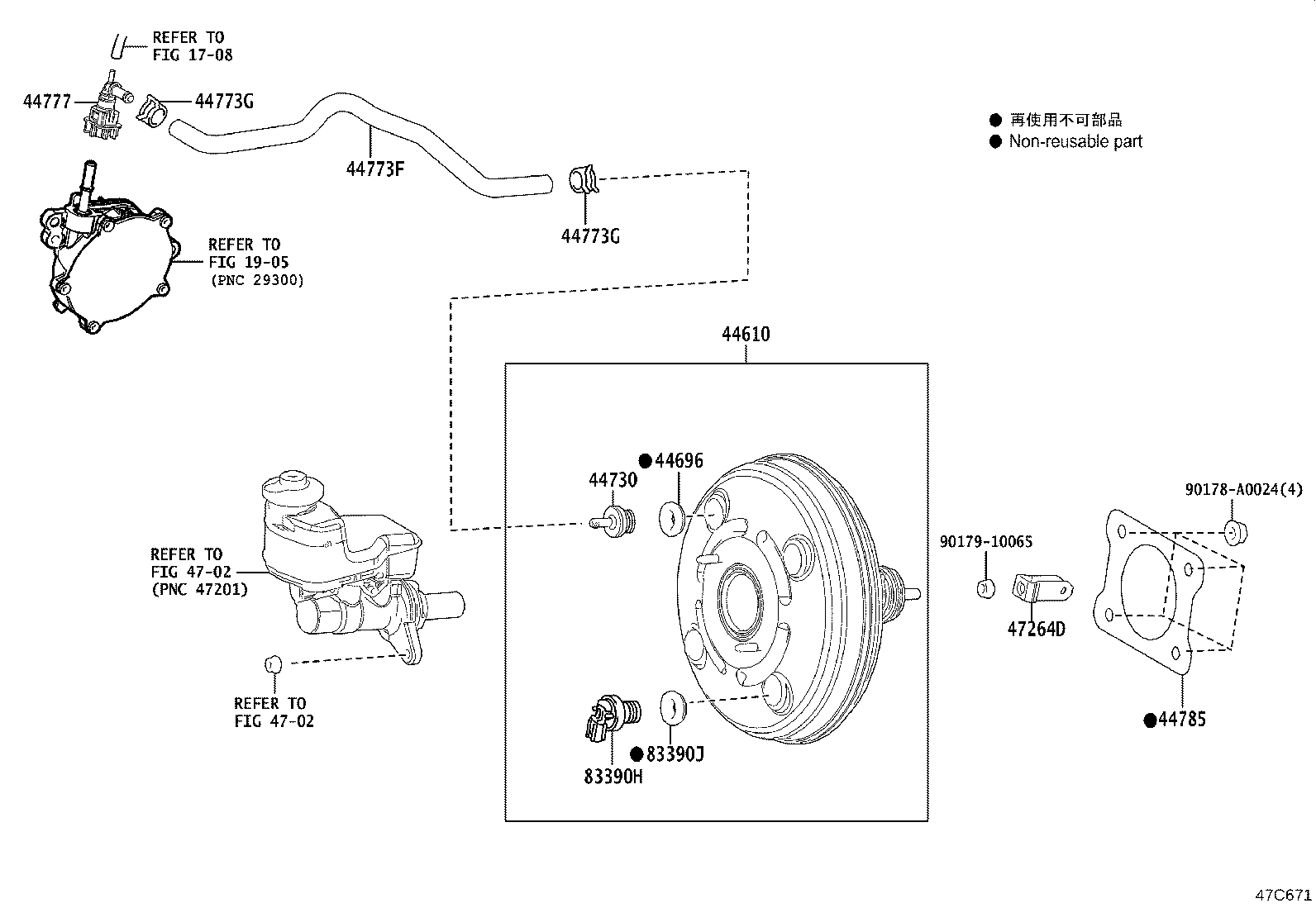 REFER TO
FIG 17-08

44777

44773G

● 再使用不可部品
● Non-reusable part

44773F

44773G

REFER TO
FIG 19-05
(PNC 29300)

44610

●44696

44730

90178-A0024(4)

90179-10065

REFER TO
FIG 47-02
(PNC 47201)

47264D

REFER TO
FIG 47-02

●44785

●83390J

83390H

47C671