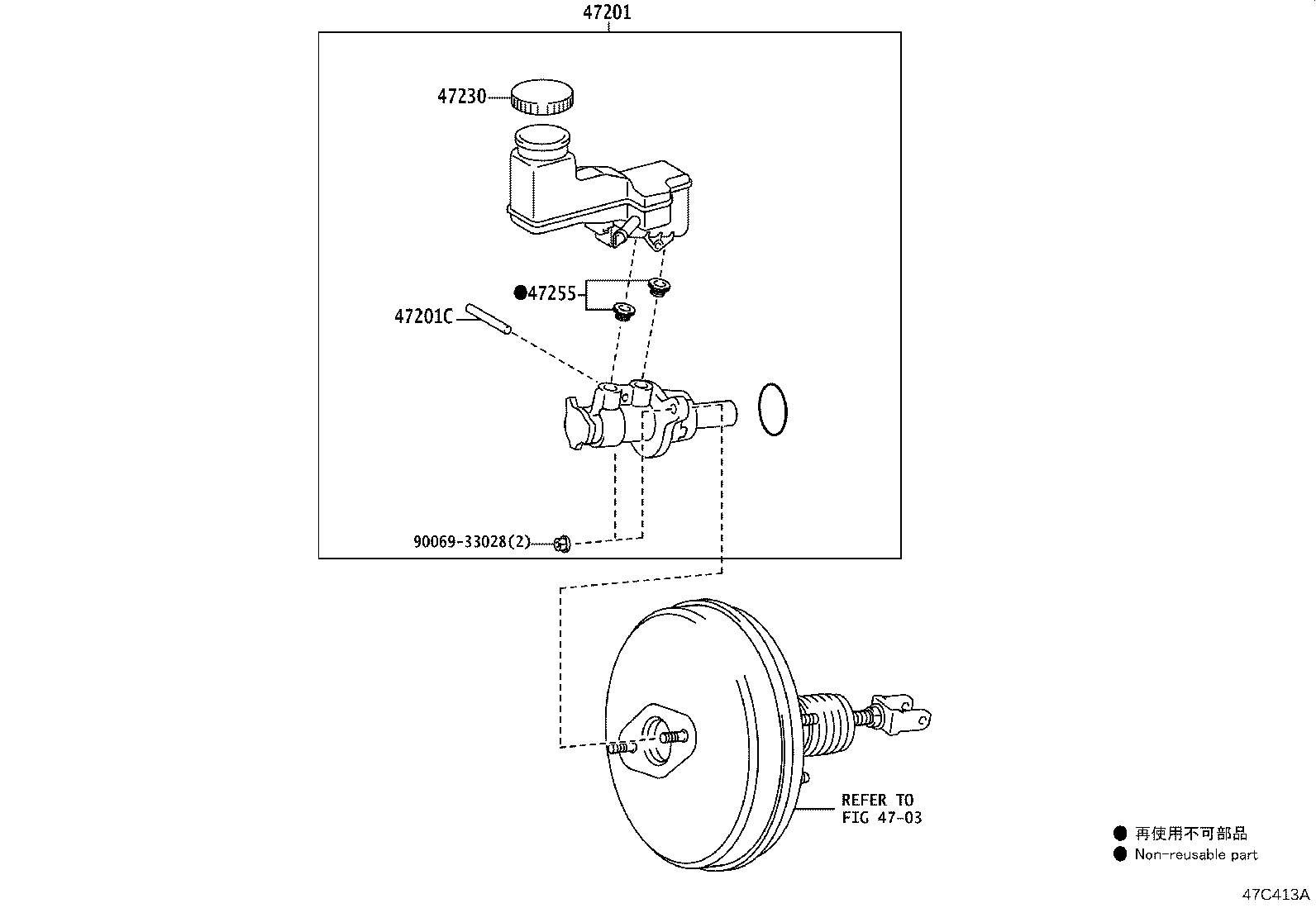 47201

47230

●47255

47201C

90069-33028(2)

REFER TO
FIG 47-03

● 再使用不可部品
● Non-reusable part

47C413A