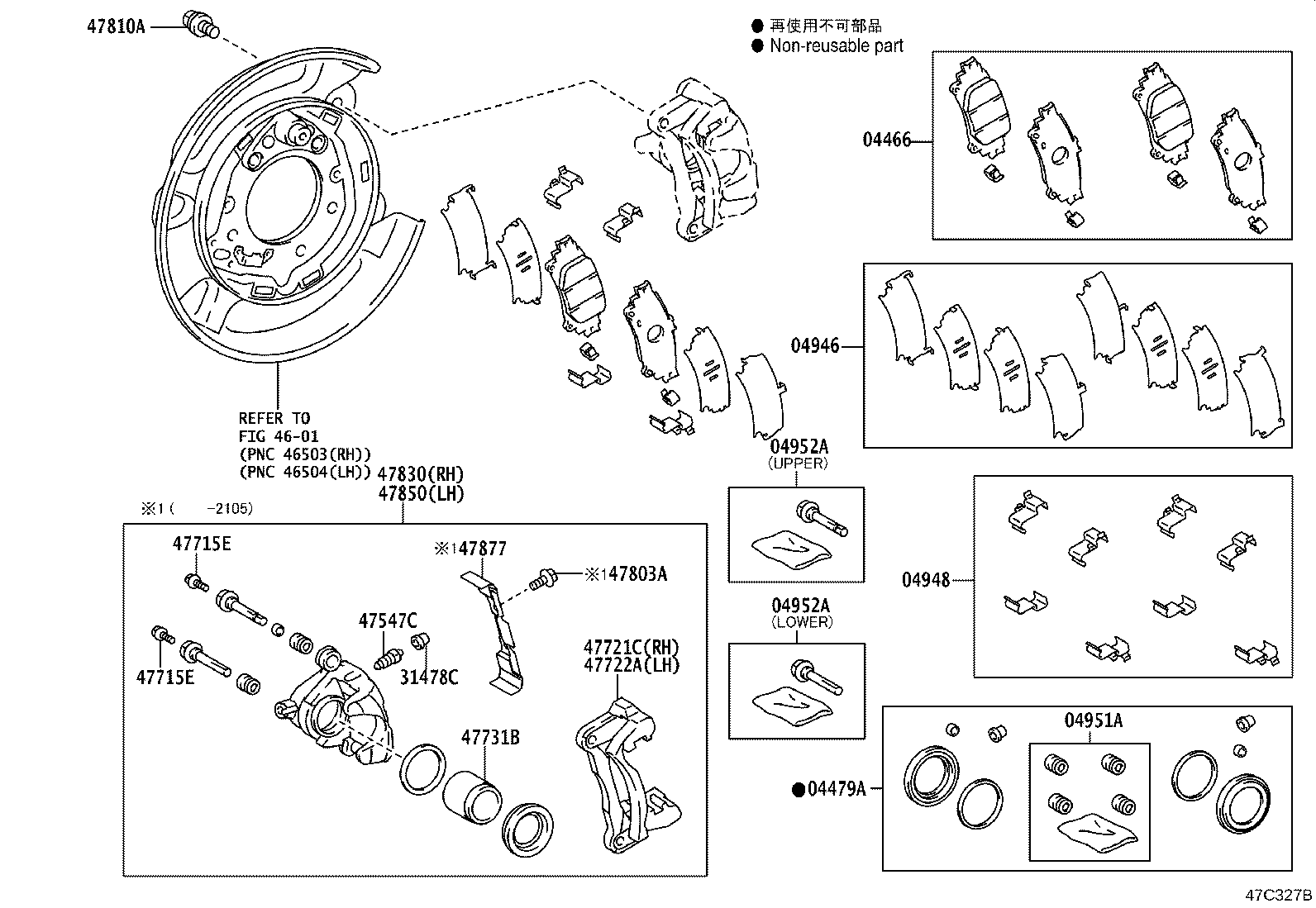 47810A

● 再使用不可部品
● Non-reusable part

04466

04946

REFER TO
FIG 46-01
(PNC 46503(RH))
(PNC 46504(LH))

47830(RH)
47850(LH)

※1(　　-2105)

47715E

※147877

※147803A

47547C

47715E

31478C

47721C(RH)
47722A(LH)

47731B

04952A
(UPPER)

04952A
(LOWER)

04948

04951A

●04479A

47C327B