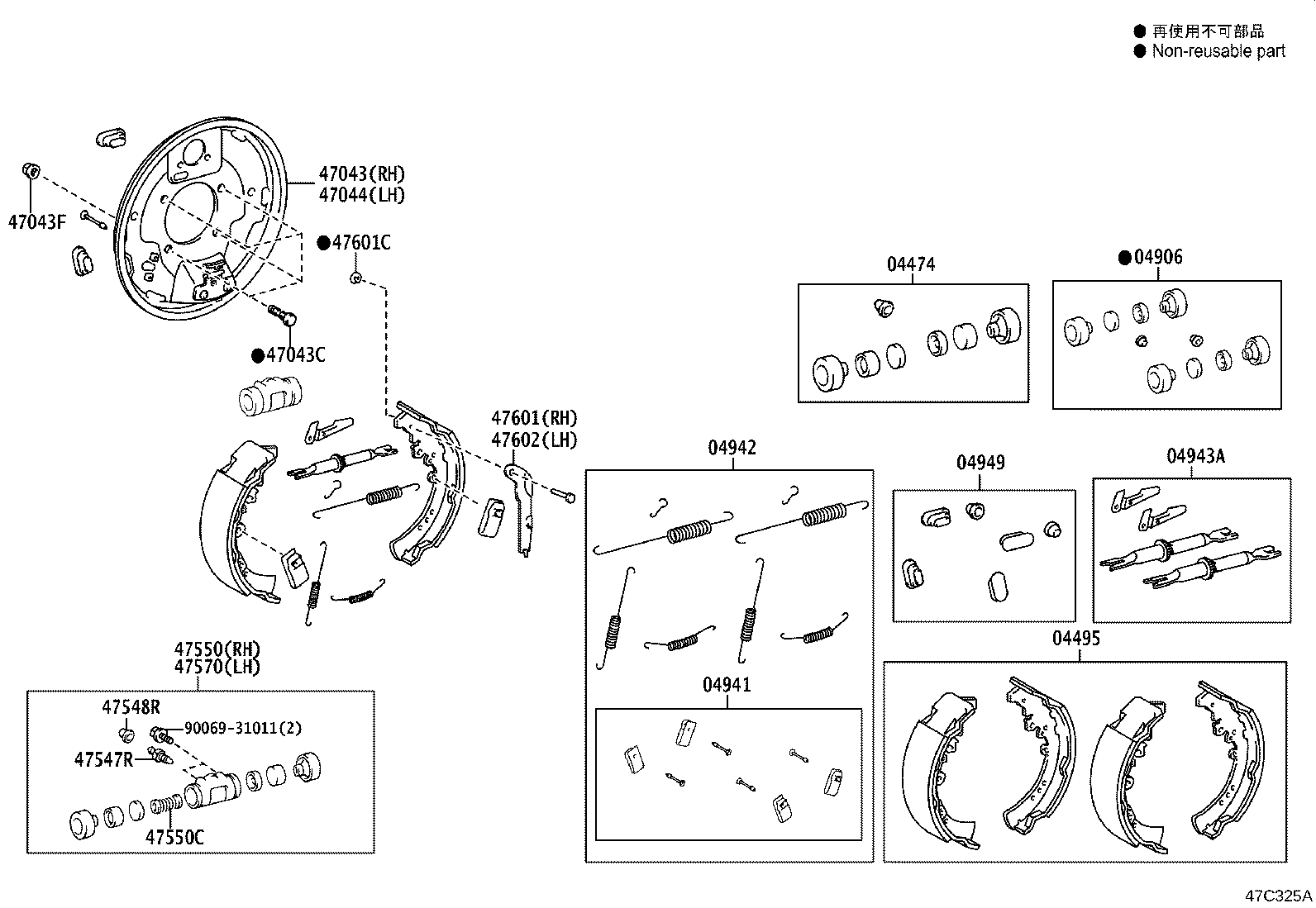 ● 再使用不可部品
● Non-reusable part

47043(RH)
47044(LH)
47043F
●47601C
●47043C
04474
●04906
47601(RH)
47602(LH)
04942
04949
04943A
47550(RH)
47570(LH)
47548R
90069-31011(2)
47547R
47550C
04941
04495

47C325A