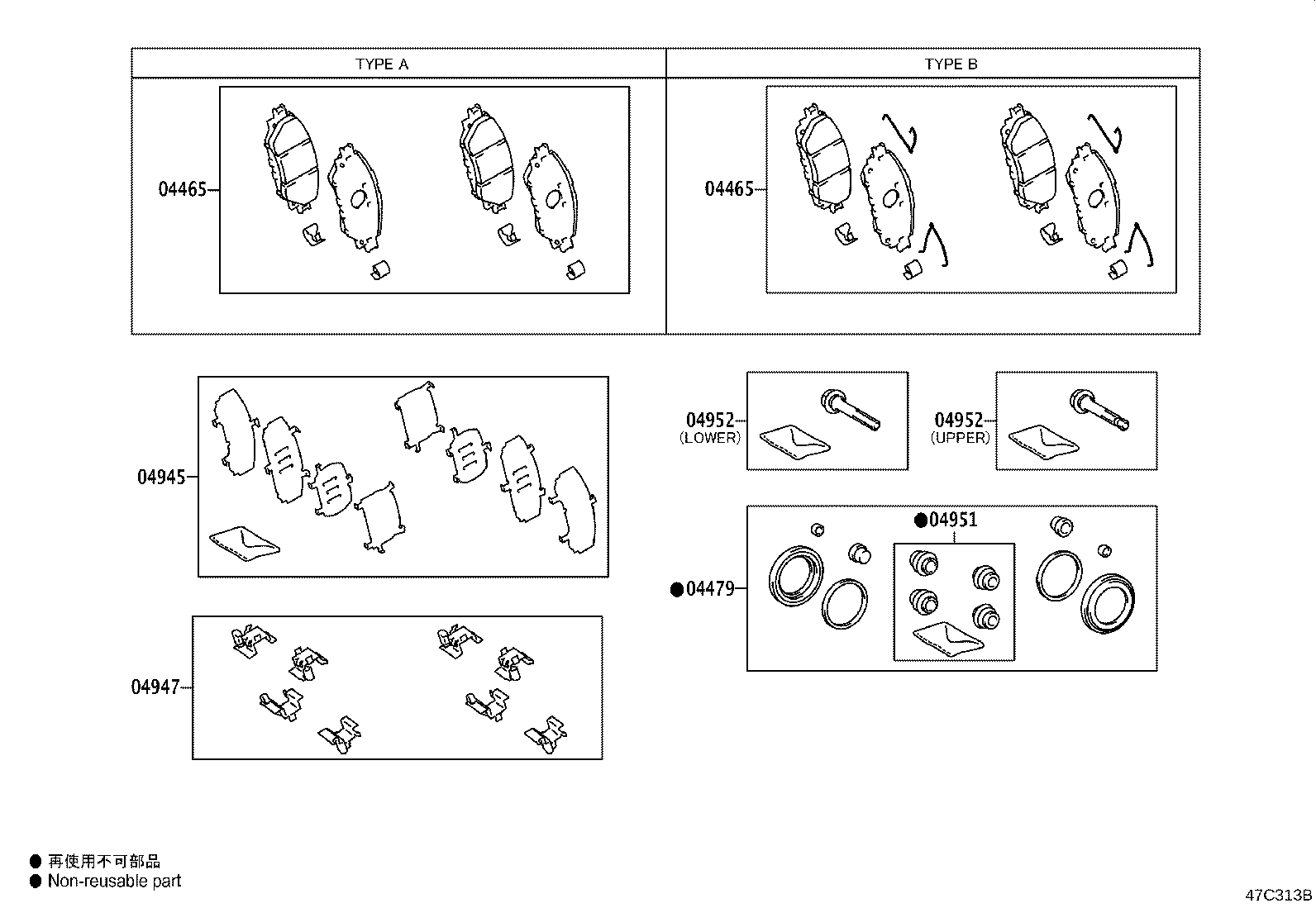 TYPE A

TYPE B

04465

04465

04945

04952
(LOWER)

04952
(UPPER)

●04951

●04479

04947

● 再使用不可部品
● Non-reusable part

47C313B