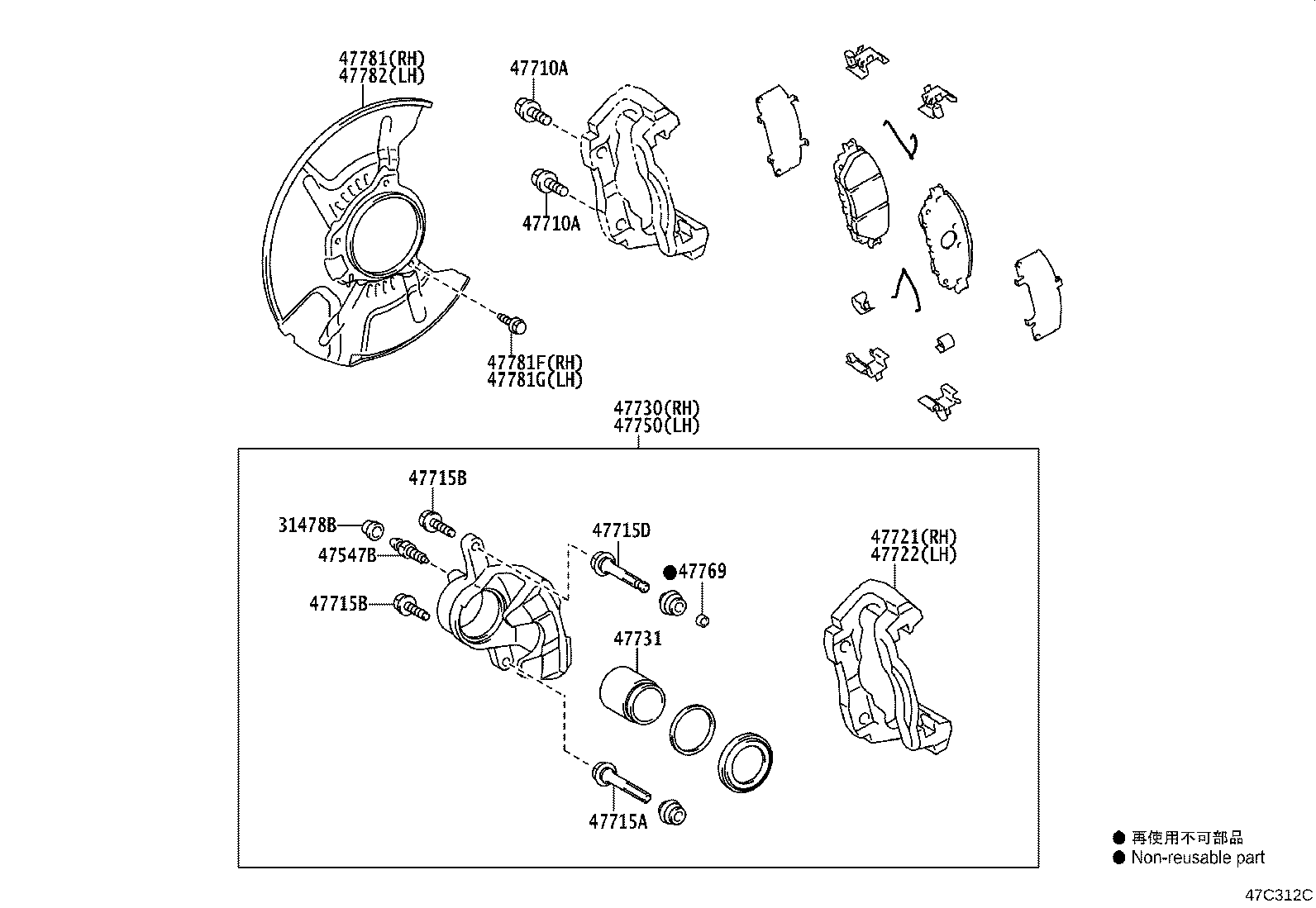 47781(RH)
47782(LH)

47710A

47710A

47781F(RH)
47781G(LH)

47730(RH)
47750(LH)

47715B

31478B

47547B

47715B

47715D

●47769

47731

47721(RH)
47722(LH)

47715A

● 再使用不可部品
● Non-reusable part

47C312C