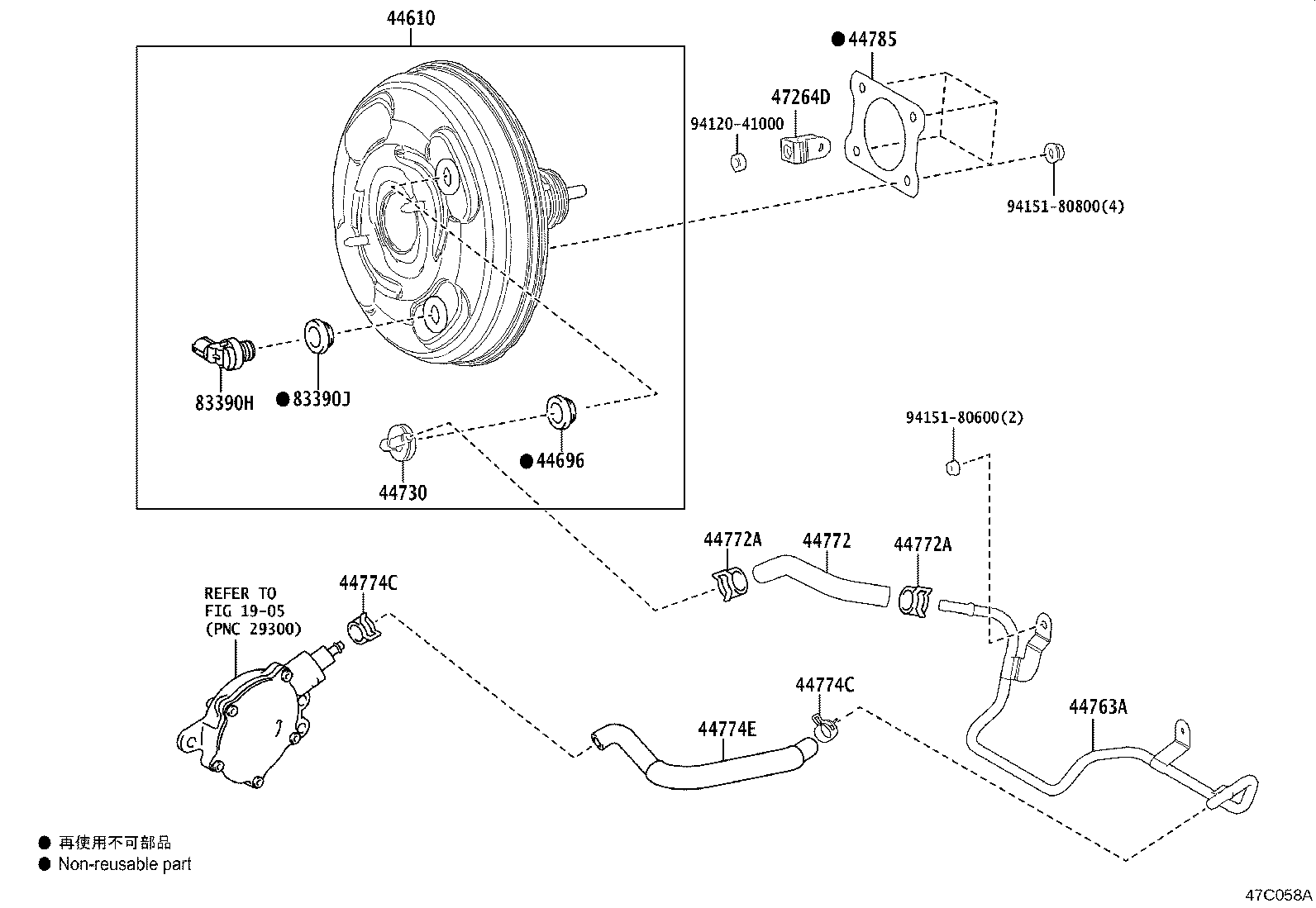 44610

●44785

47264D

94120-41000

94151-80800(4)

83390H

●83390J

●44696

44730

94151-80600(2)

44772A

44772

44772A

REFER TO
FIG 19-05
(PNC 29300)

44774C

44774C

44774E

44763A

● 再使用不可部品
● Non-reusable part

47C058A